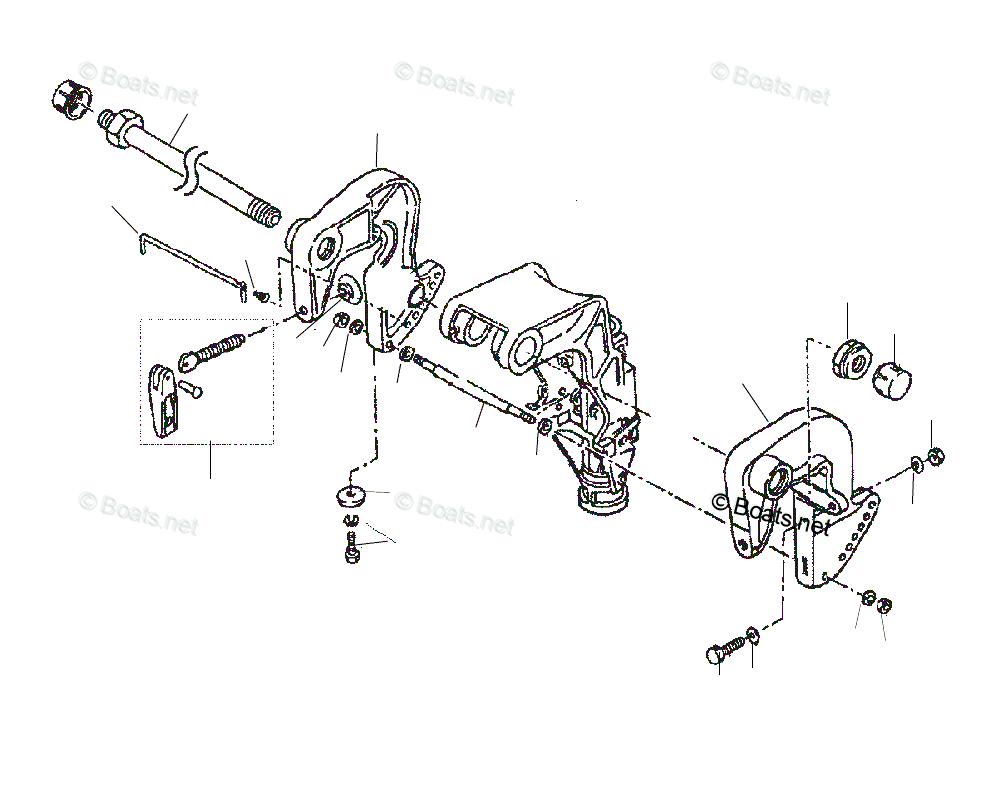 © Boats.net
© Boats.net
© Boats.net
© Boats.net
© Boats.net
© Boats.net