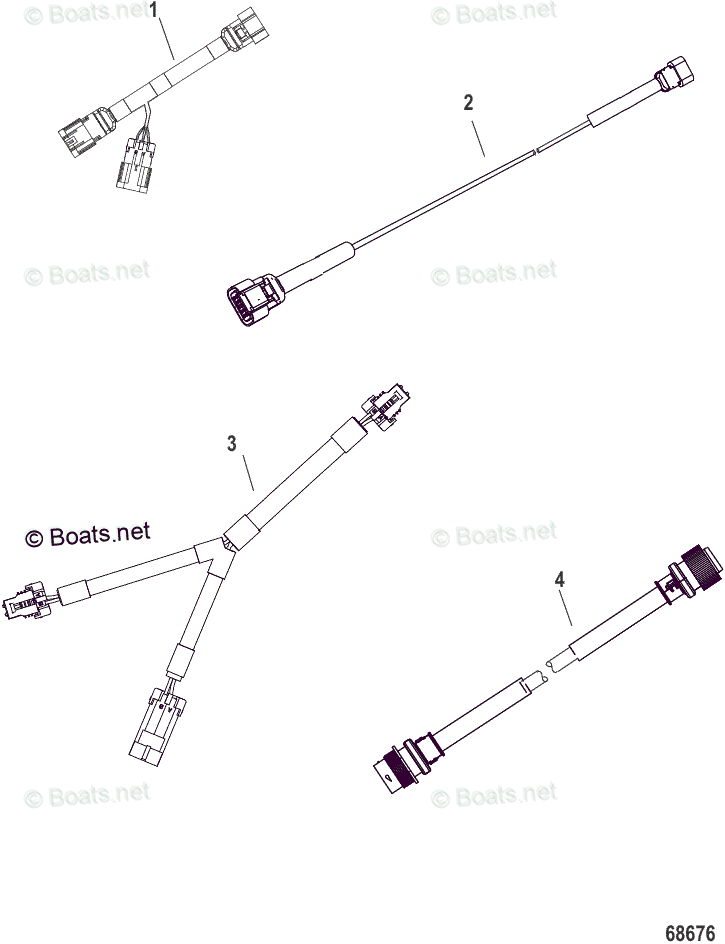 © Boats.net
1
© Boats.net
2
© Boats.net
© Boats.net
3
© Boats.net
© Boats.net
4
© Boats.net
© Boats.net
68676