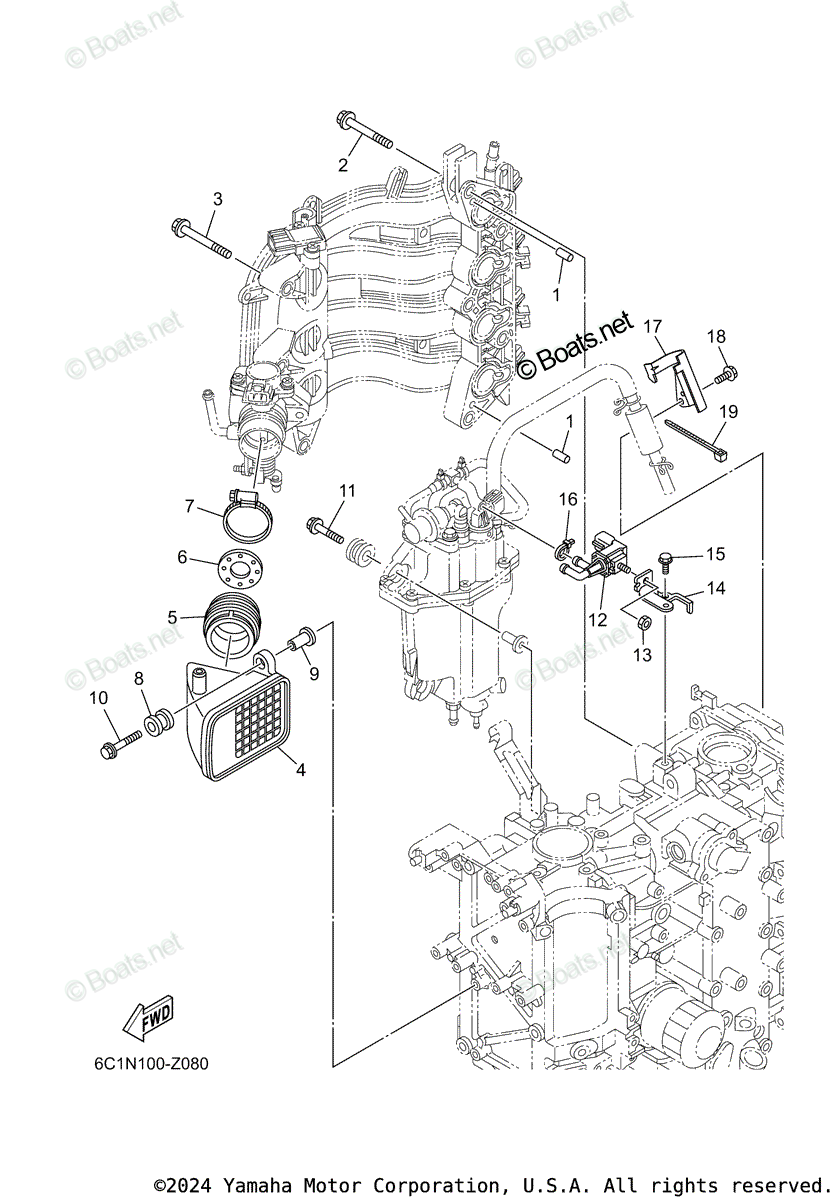 © Boats.net
© Boats.net
2
3
1
© Boats.net
© Boats.net
17
18
19
1
7
11
16
6
15
12
14
5
13
9
8
10
4
© Boats.net
© Boats.net
© Boats.net
© Boats.net
FWD
6C1N100-Z080
©2024 Yamaha Motor Corporation, U.S.A. All rights reserved.