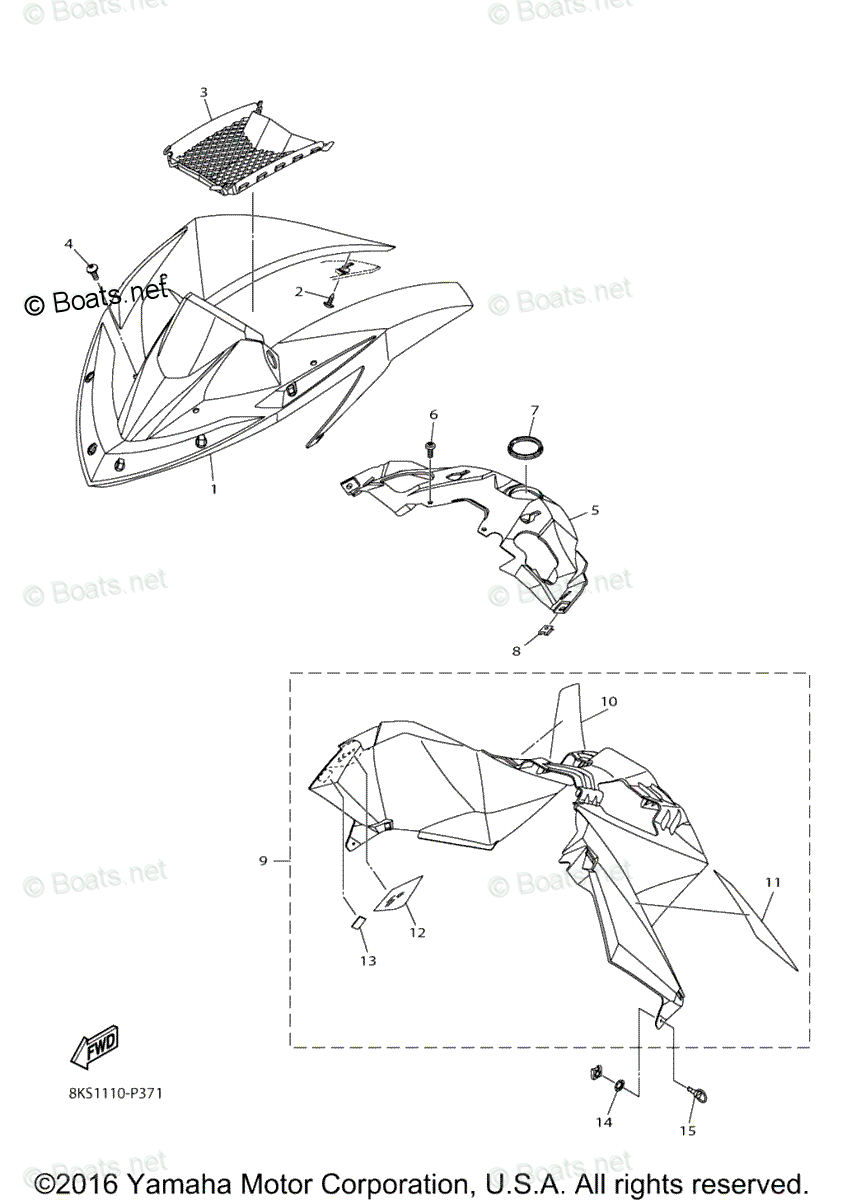 © Boats.net

© Boats.net

3

4

© Boats.net

2

© Boats.net

1

6

7

5

© Boats.net

© Boats.net

8

10

9

© Boats.net

© Boats.net

11

12

13

FWD

8KS1110-P371

14

15

© Boats.net

© Boats.net

©2016 Yamaha Motor Corporation, U.S.A. All rights reserved.