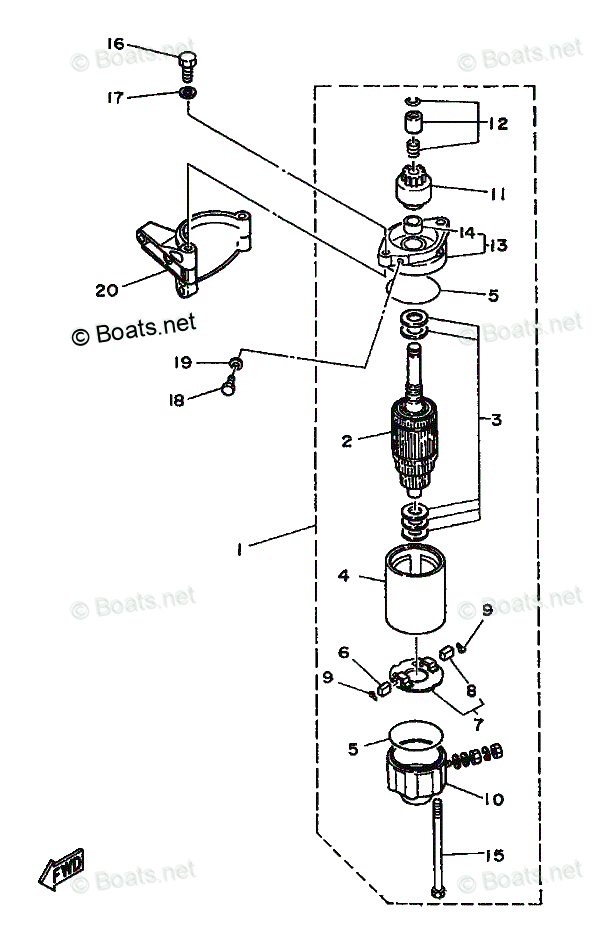 © Boats.net
© Boats.net
16
17
12
11
14
13
20
5
© Boats.net
© Boats.net
19
18
3
2
1
4
© Boats.net
© Boats.net
9
6
9
8
7
5
10
15
FWD
© Boats.net
© Boats.net