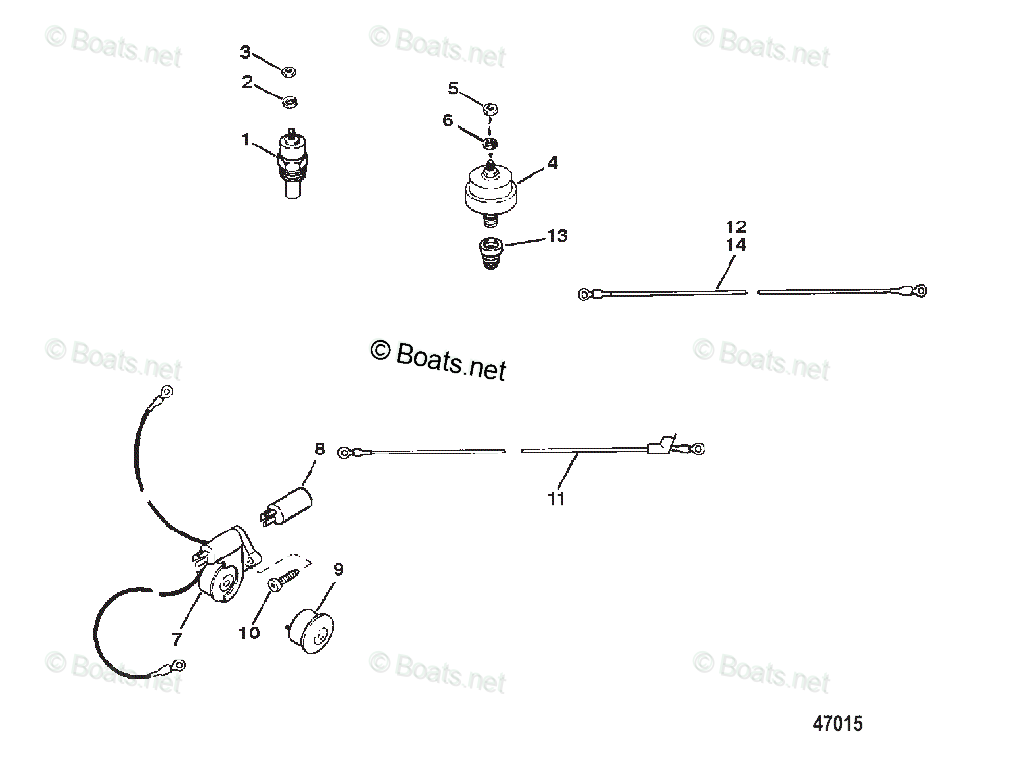 © Boats.net © Boats.net © Boats.net

3
2
1
5
6
4
13
12
14

© Boats.net © Boats.net © Boats.net

8
11
9
10
7

© Boats.net © Boats.net © Boats.net

47015