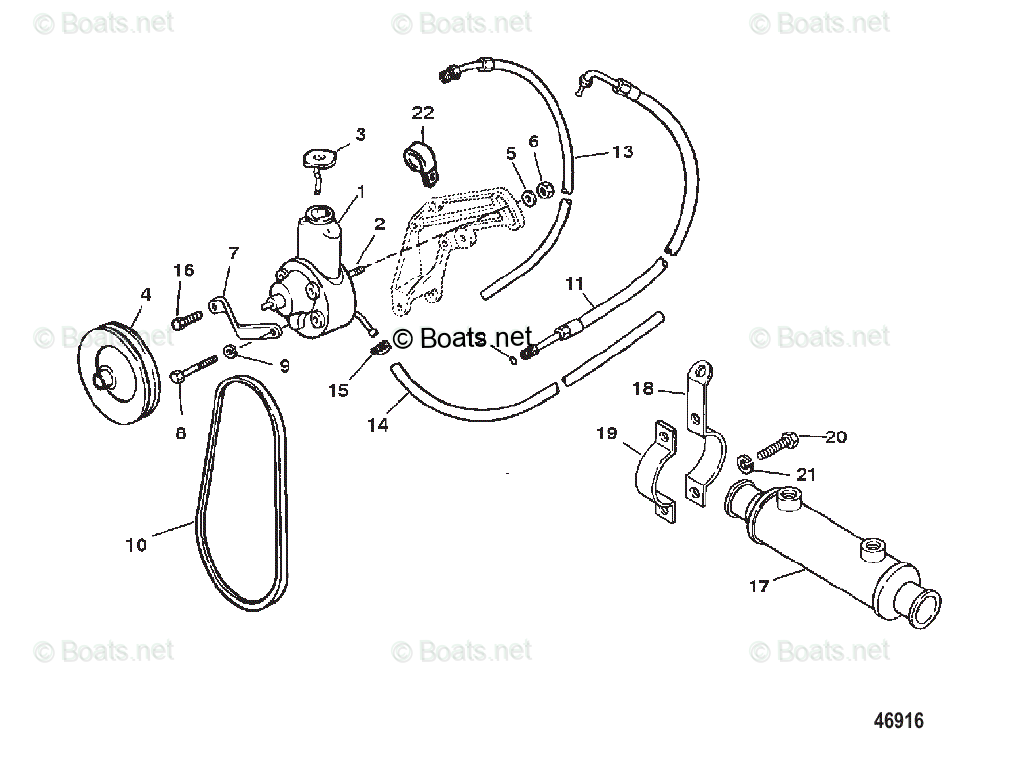 © Boats.net © Boats.net © Boats.net

22
3
5
6
13
1
2
7
16
4
11
© Boats.net
© Boats.net
© Boats.net
9
15
8
14
18
19
20
21
10
17

© Boats.net © Boats.net © Boats.net

46916