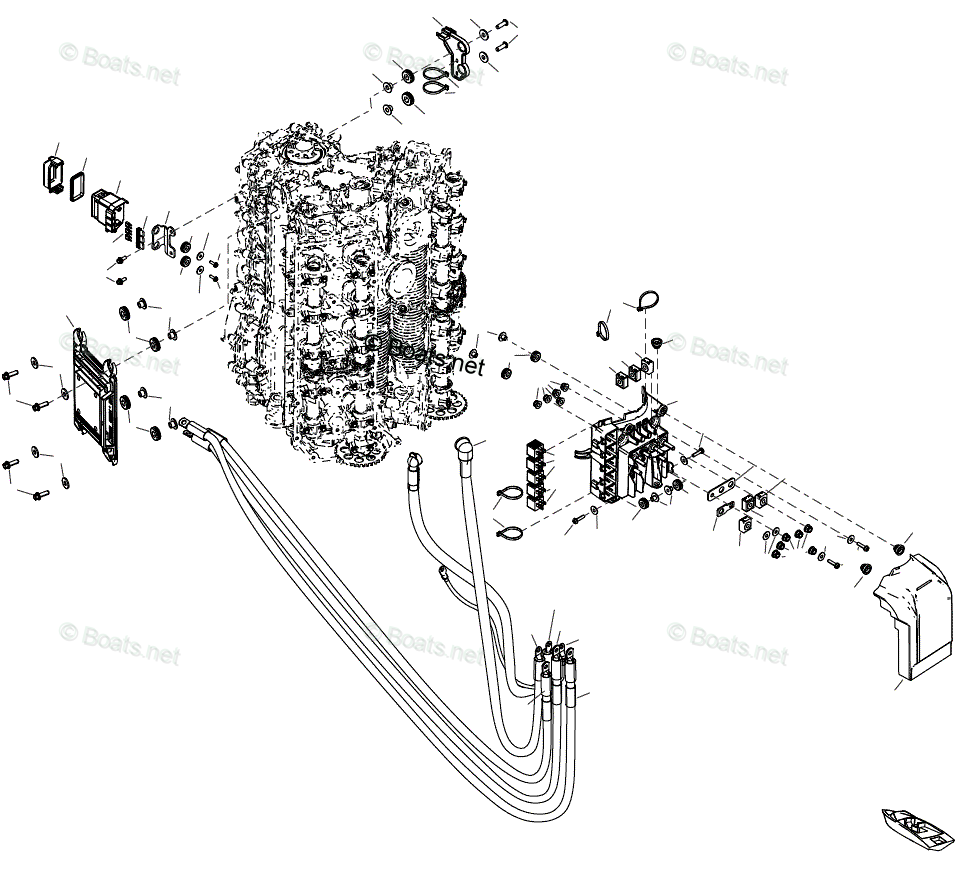 © Boats.net
© Boats.net
© Boats.net
© Boats.net
© Boats.net
© Boats.net
© Boats.net
© Boats.net
© Boats.net