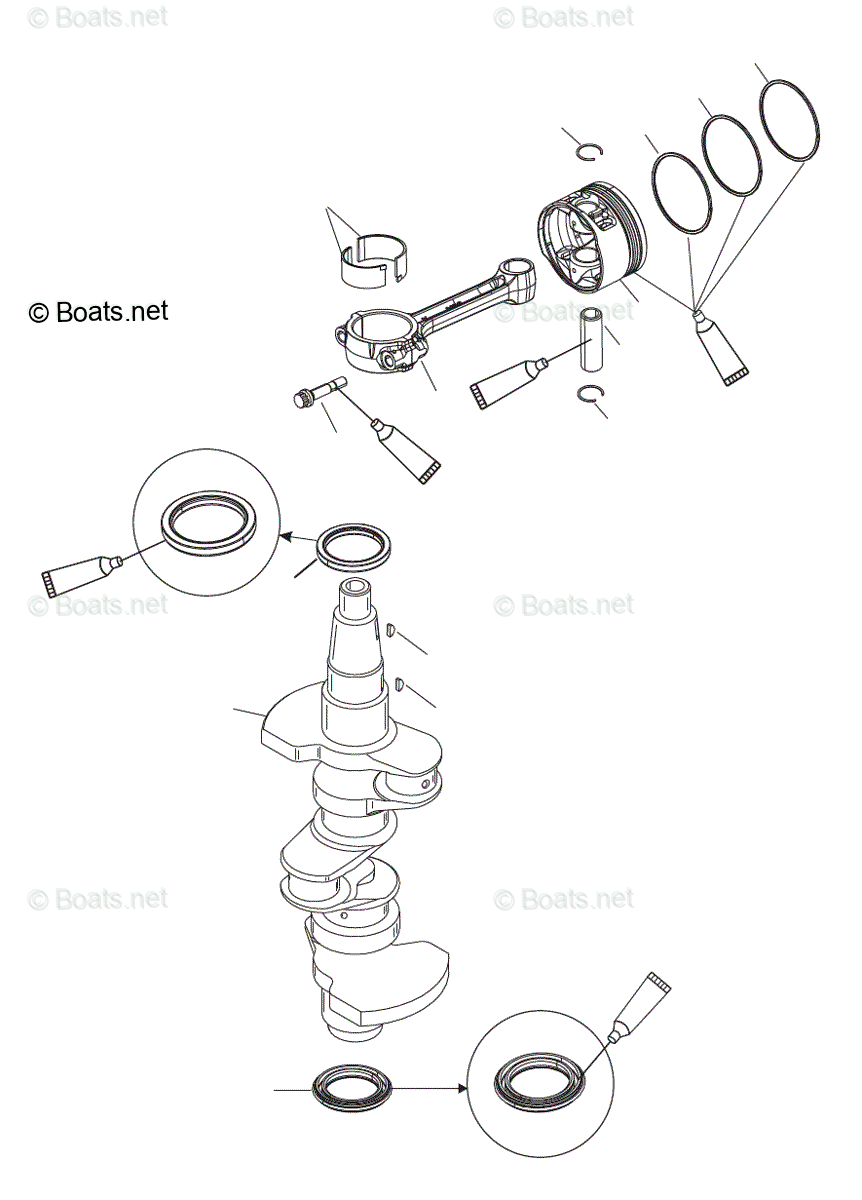 © Boats.net © Boats.net

© Boats.net © Boats.net

© Boats.net © Boats.net

© Boats.net © Boats.net