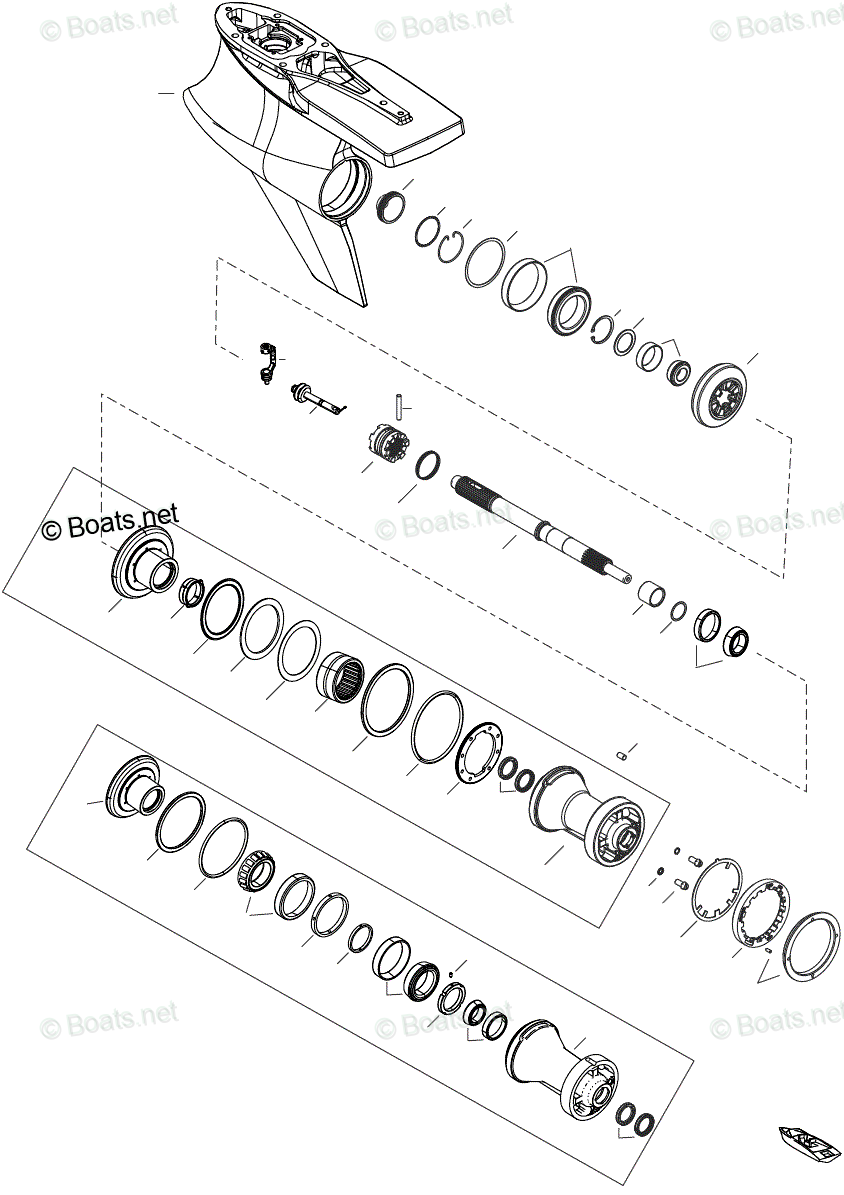 © Boats.net © Boats.net © Boats.net
© Boats.net © Boats.net © Boats.net
© Boats.net © Boats.net © Boats.net