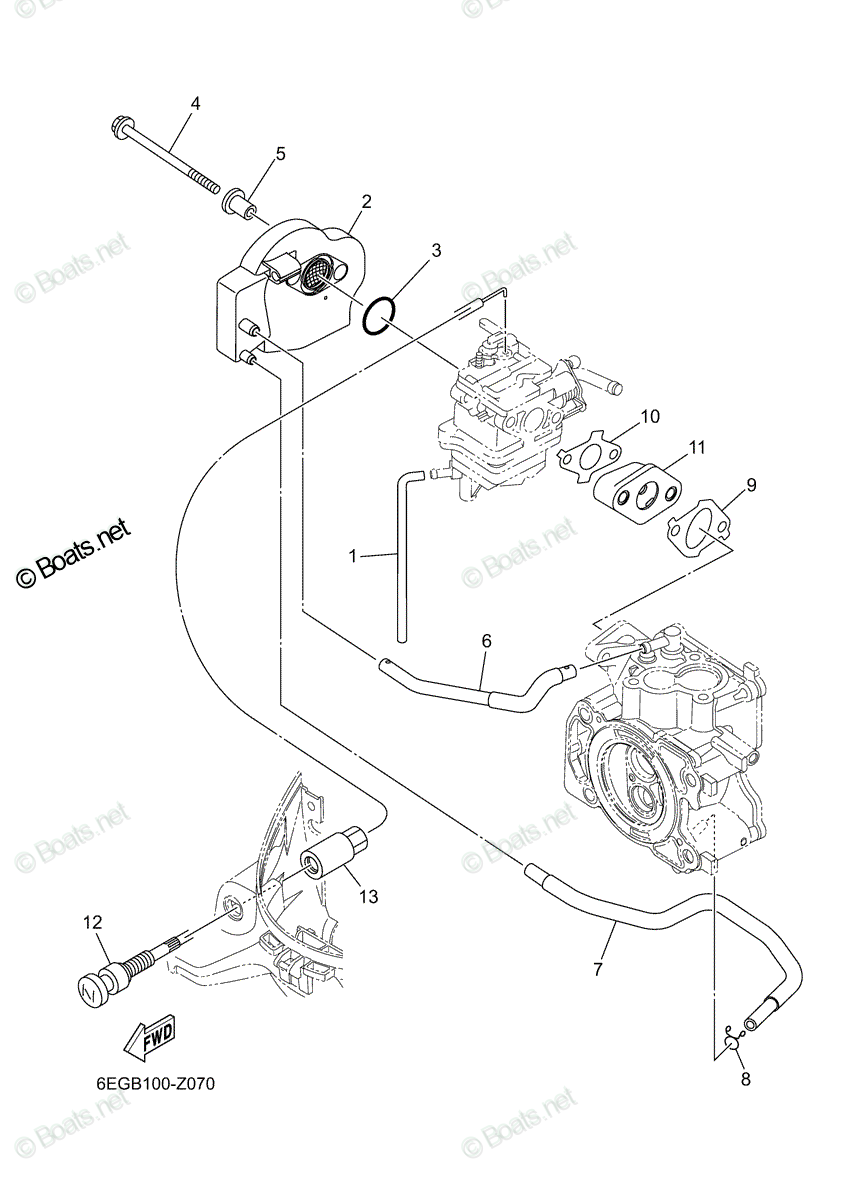 © Boats.net

4

5

2

3

© Boats.net

© Boats.net

10

11

9

© Boats.net

1

© Boats.net

6

© Boats.net

© Boats.net

13

12

7

FWD

8

6EGB100-Z070

© Boats.net

© Boats.net