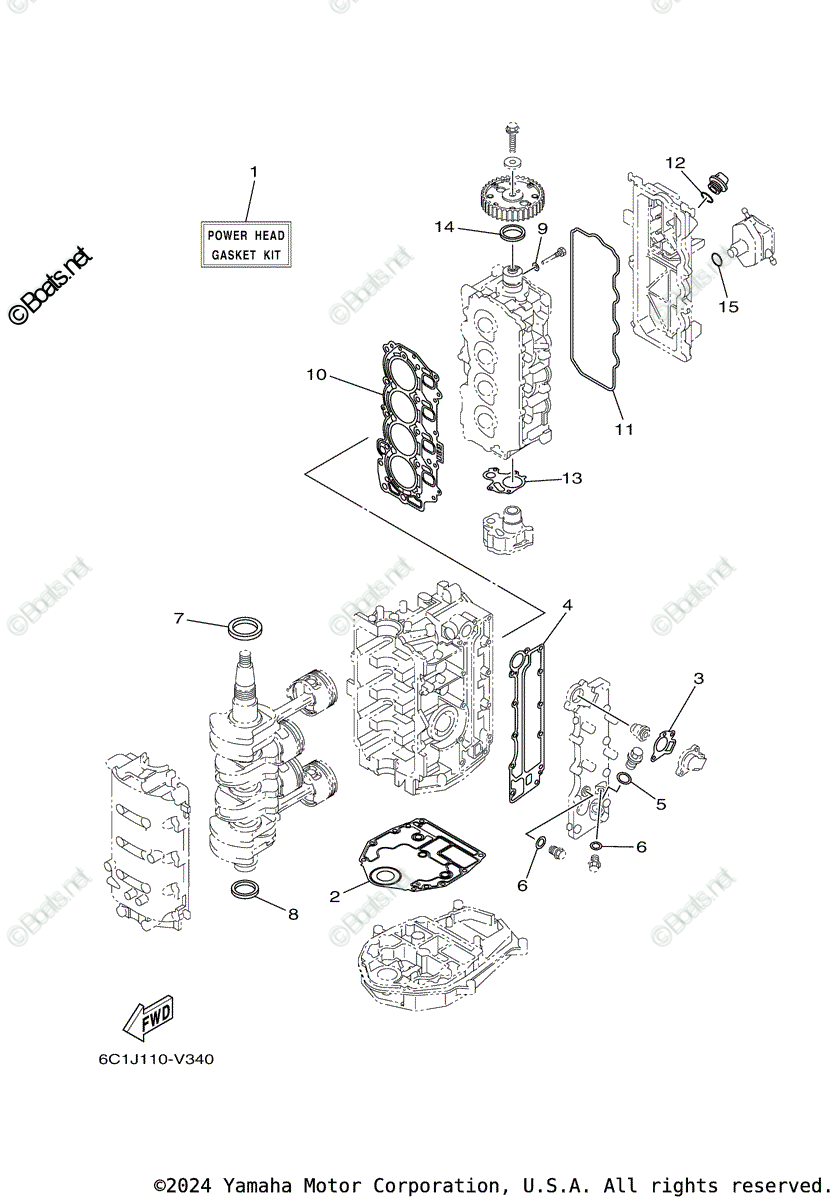 ©Boats.net

1
POWER HEAD GASKET KIT

12
14
9
15
10
11
13
7
4
3
5
6
6
2
8

FWD

6C1J110-V340

©2024 Yamaha Motor Corporation, U.S.A. All rights reserved.