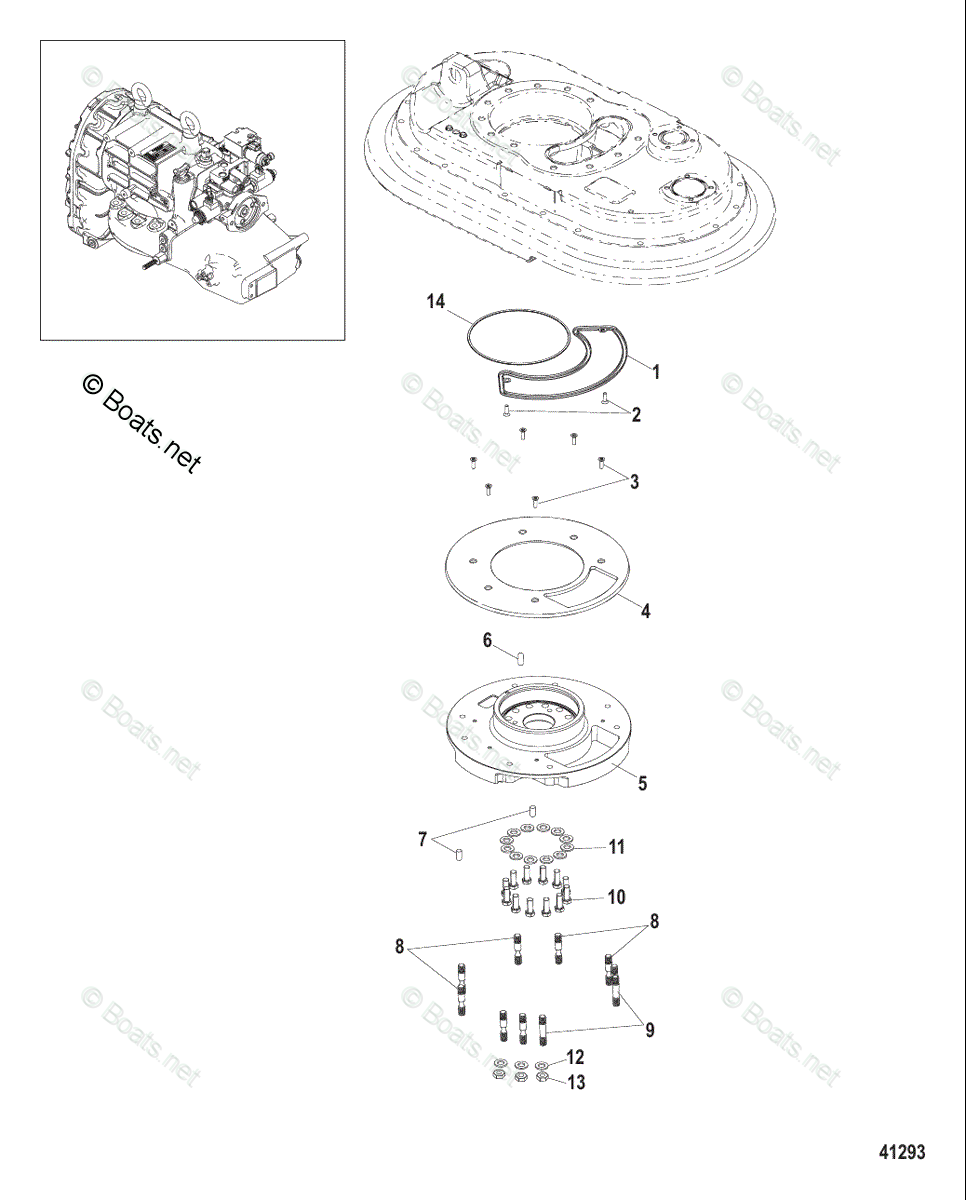 © Boats.net

14
1
2
3
4
6
5
7
11
10
8
8
9
12
13

41293