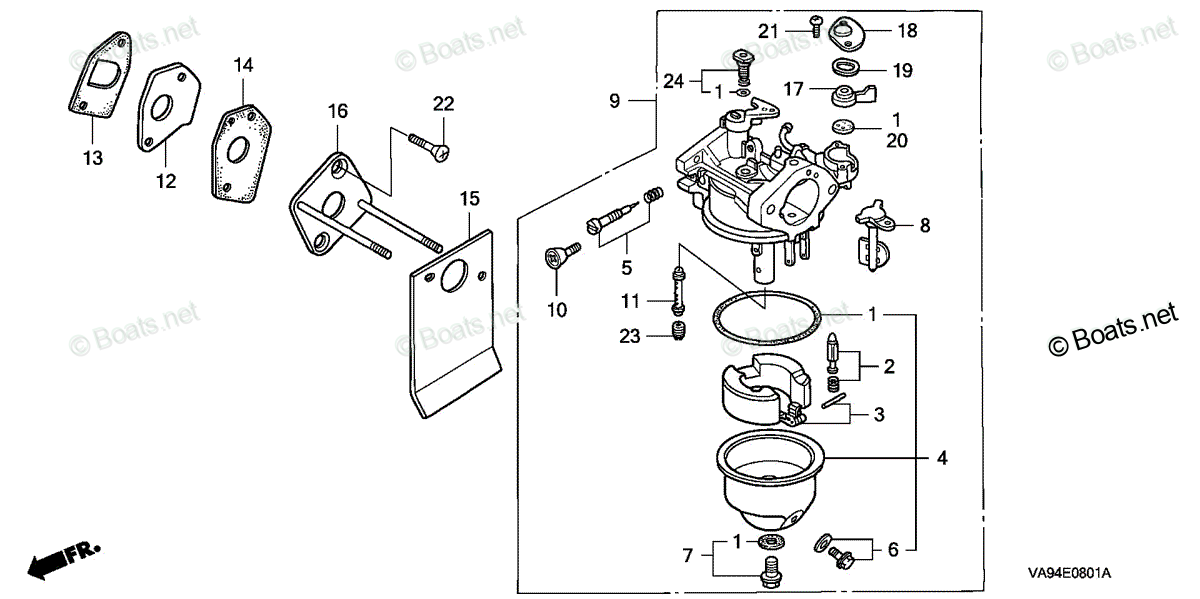 © Boats.net
© Boats.net
© Boats.net
© Boats.net
© Boats.net
© Boats.net
© Boats.net

13
12
14
16
22
15
9
21
18
24
1
19
17
1
20
8
5
10
11
23
1
2
3
4
7
1
6
FR.
VA94E0801A