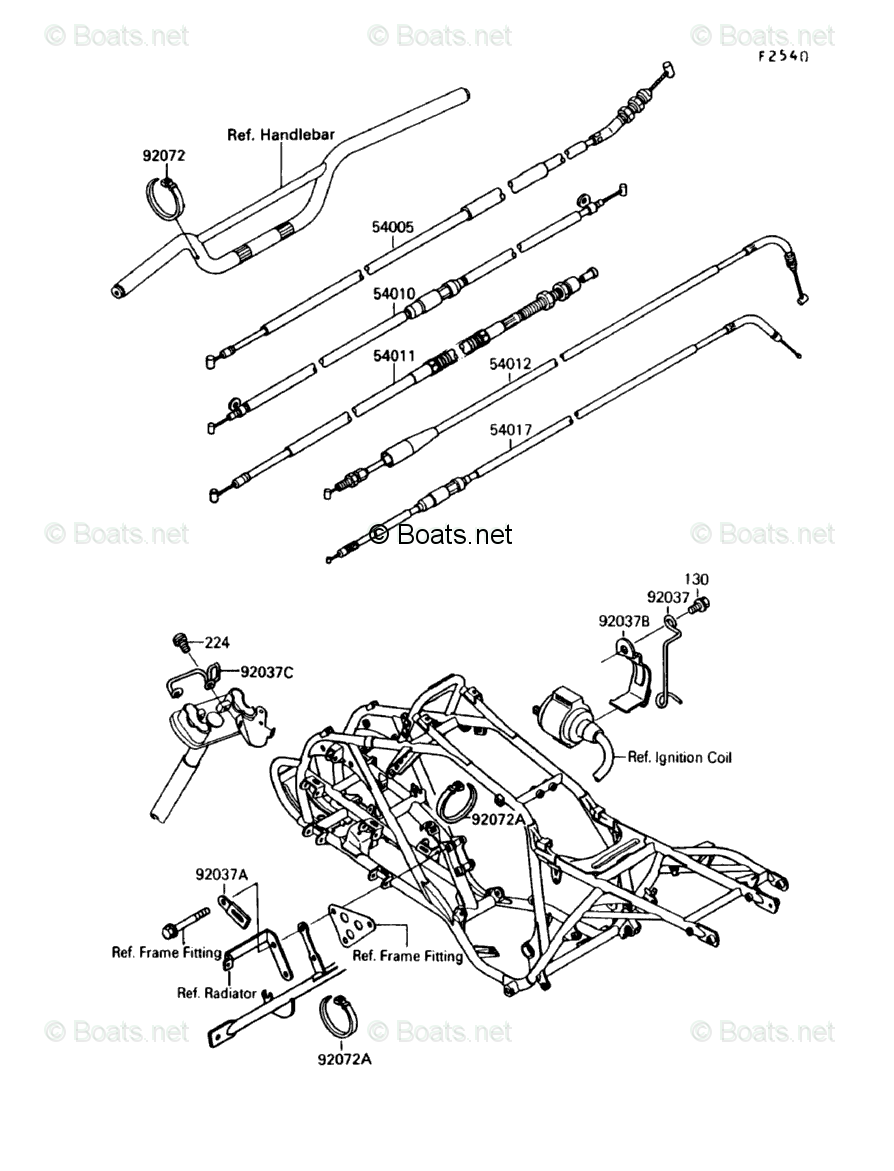 © Boats.net © Boats.net © Boats.net

F2540

Ref. Handlebar

92072

54005

54010

54011

54012

54017

© Boats.net © Boats.net © Boats.net

130

92037

92037B

224

92037C

Ref. Ignition Coil

92072A

92037A

Ref. Frame Fitting

Ref. Frame Fitting

Ref. Radiator

92072A

© Boats.net © Boats.net © Boats.net