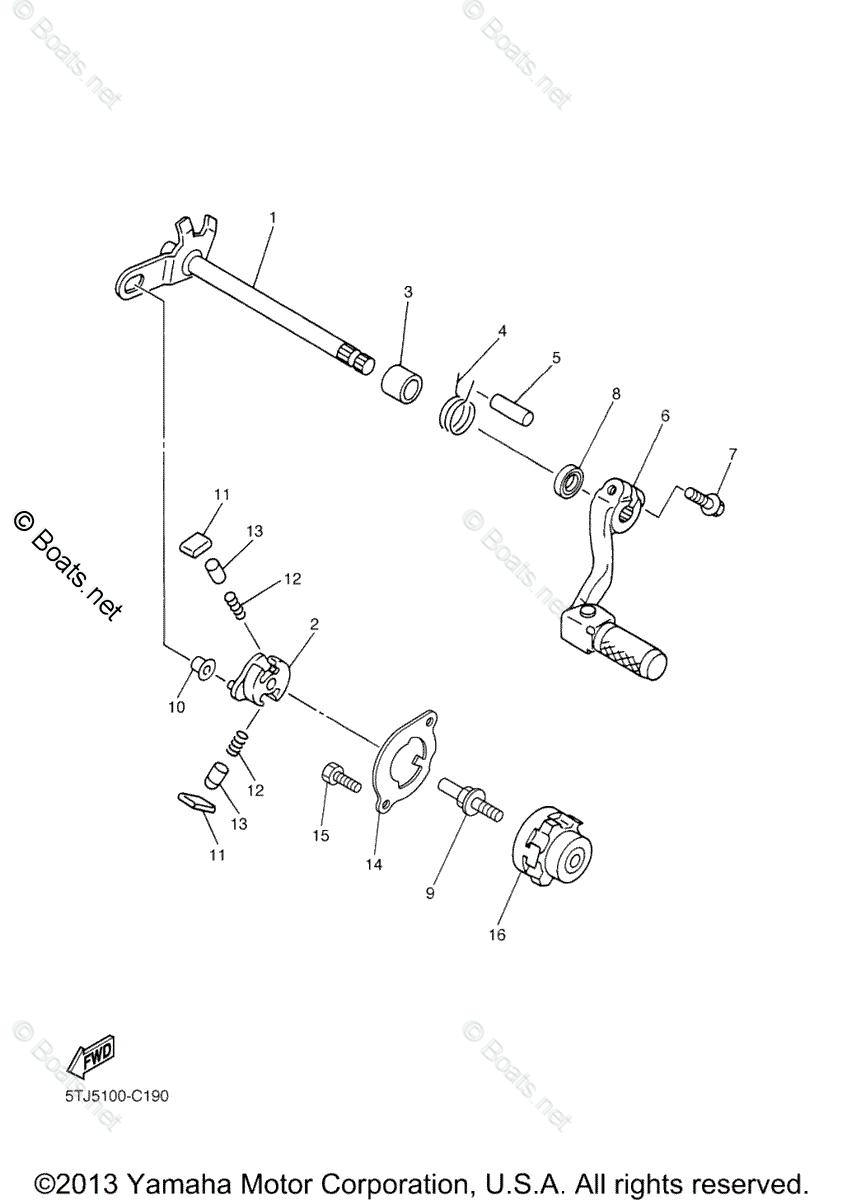 © Boats.net

© Boats.net

1

3

4

5

8

6

7

© Boats.net

© Boats.net

11

13

12

2

10

12

13

11

15

14

9

16

© Boats.net

© Boats.net

FWD

5TJ5100-C190

©2013 Yamaha Motor Corporation, U.S.A. All rights reserved.