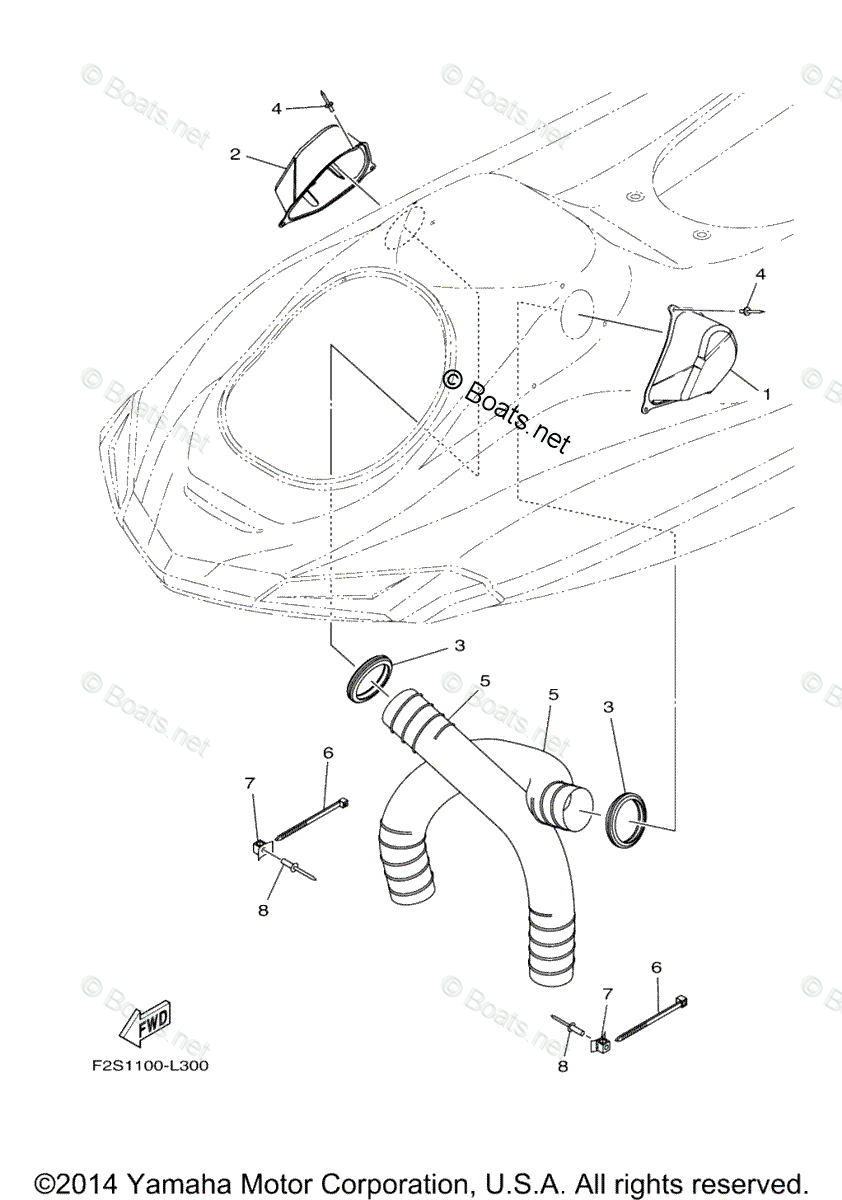 © Boats.net

4
2
4
1
3
5
5
3
6
7
8
6
7
8

FWD

F2S1100-L300

©2014 Yamaha Motor Corporation, U.S.A. All rights reserved.