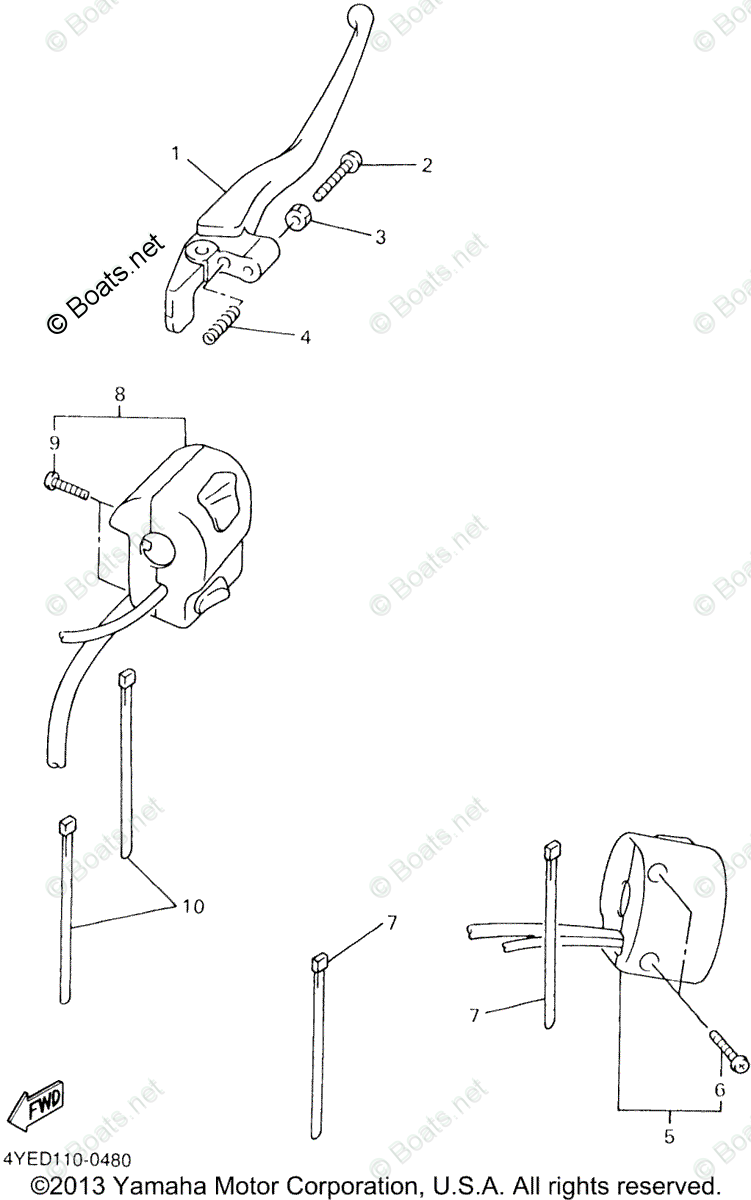 © Boats.net

1
2
3
4
8
9
10
7
7
6
5
FWD

4YED110-0480
©2013 Yamaha Motor Corporation, U.S.A. All rights reserved.