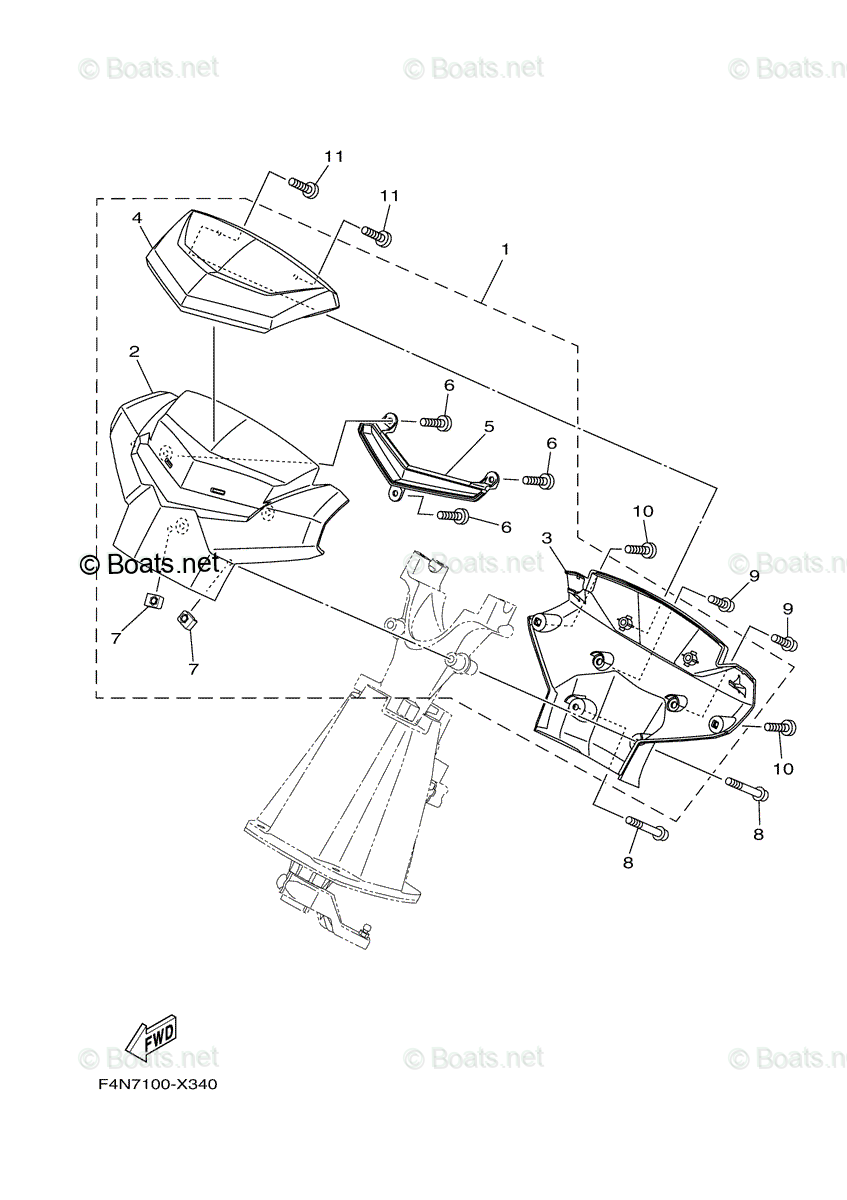 © Boats.net © Boats.net © Boats.n

11
11
4
1
2
6
5
6
6
10
3
© Boats.net © Boats.net © Boats.n
9
9
7
7
10
8
8

FWD
© Boats.net © Boats.net © Boats.n
F4N7100-X340