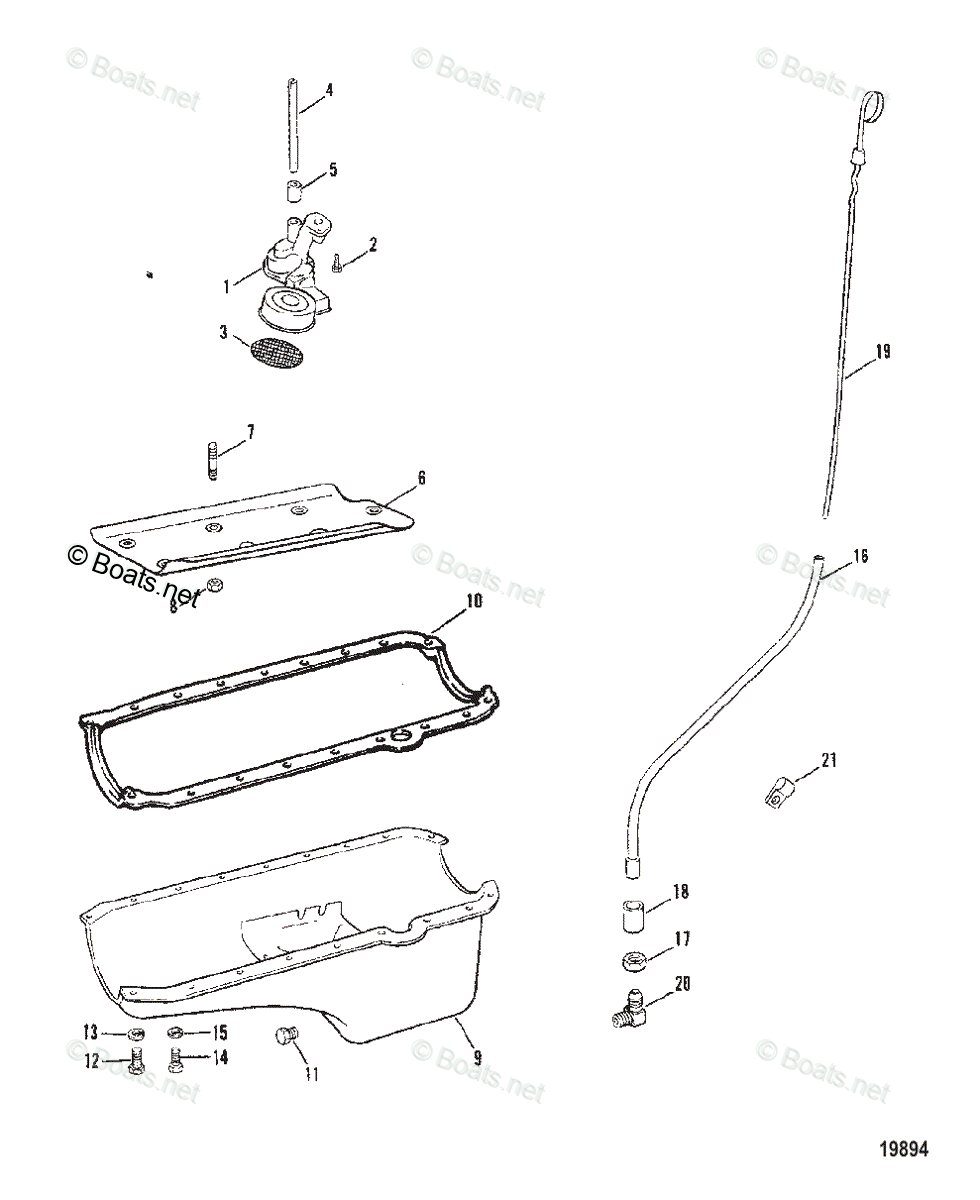 © Boats.net
© Boats.net
© Boats.net
4
5
2
1
3
19
7
6
© Boats.net
© Boats.net
© Boats.net
16
8
10
21
18
17
20
13
15
12
14
11
9
© Boats.net
© Boats.net
© Boats.net
19894