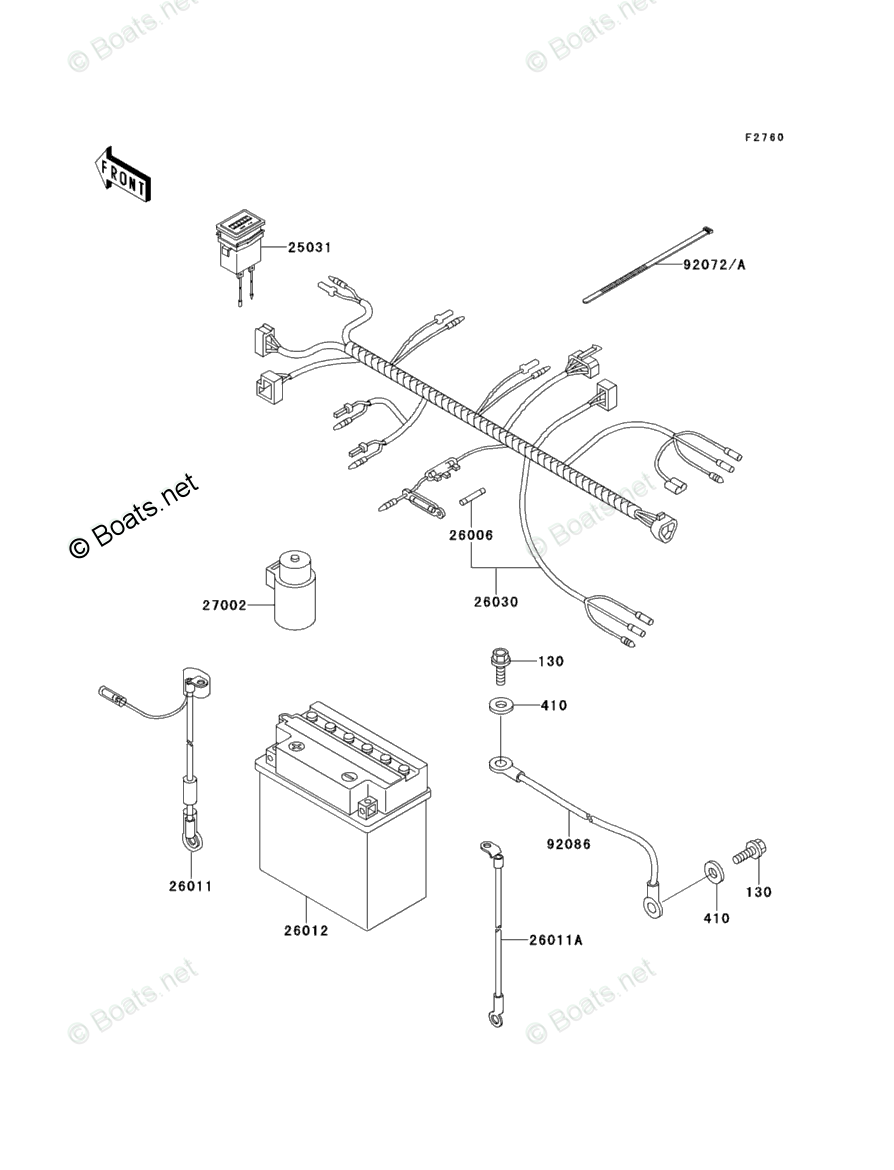 © Boats.net
© Boats.net
F2760
FRONT
25031
92072/A
© Boats.net
© Boats.net
26006
26030
27002
130
410
92086
130
410
26011
26012
26011A
© Boats.net
© Boats.net