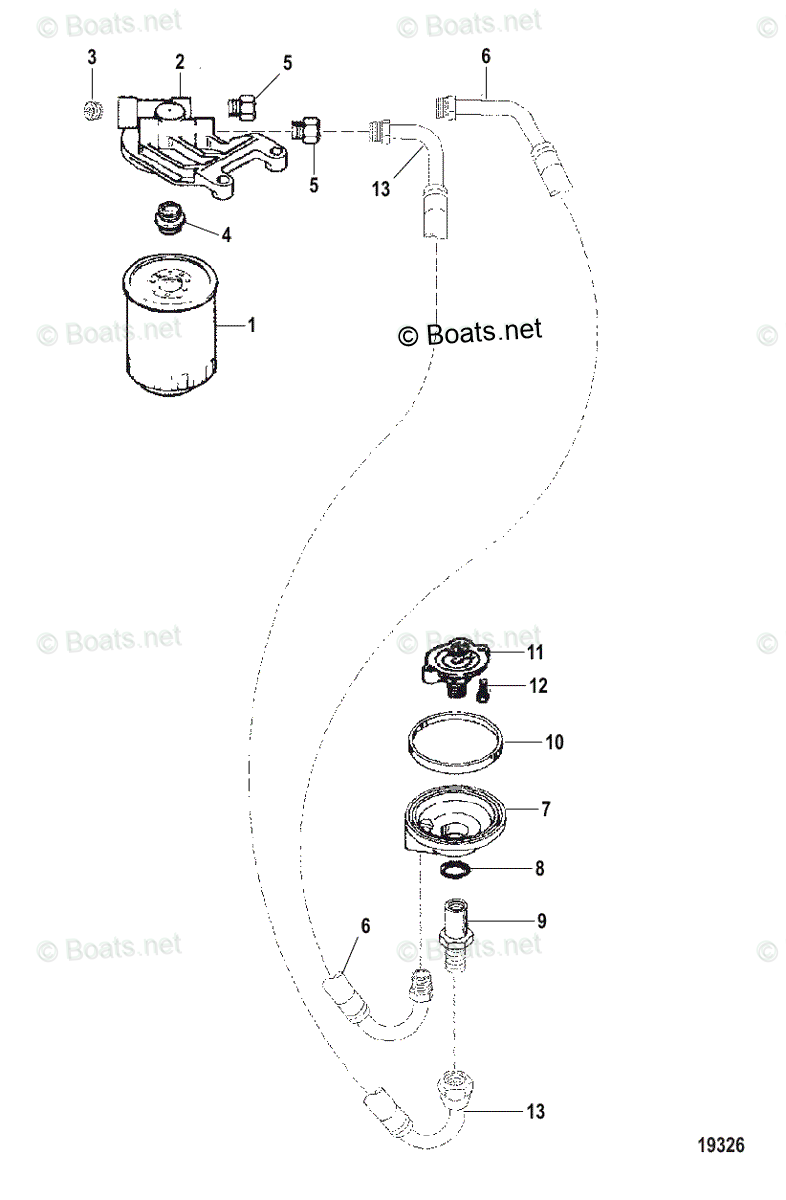 © Boats.net © Boats.net ©

3 2 5 6

5

13

4

1

© Boats.net © Boats.net ©

© Boats.net © Boats.net ©

11

12

10

7

8

9

6

© Boats.net © Boats.net ©

13

19326