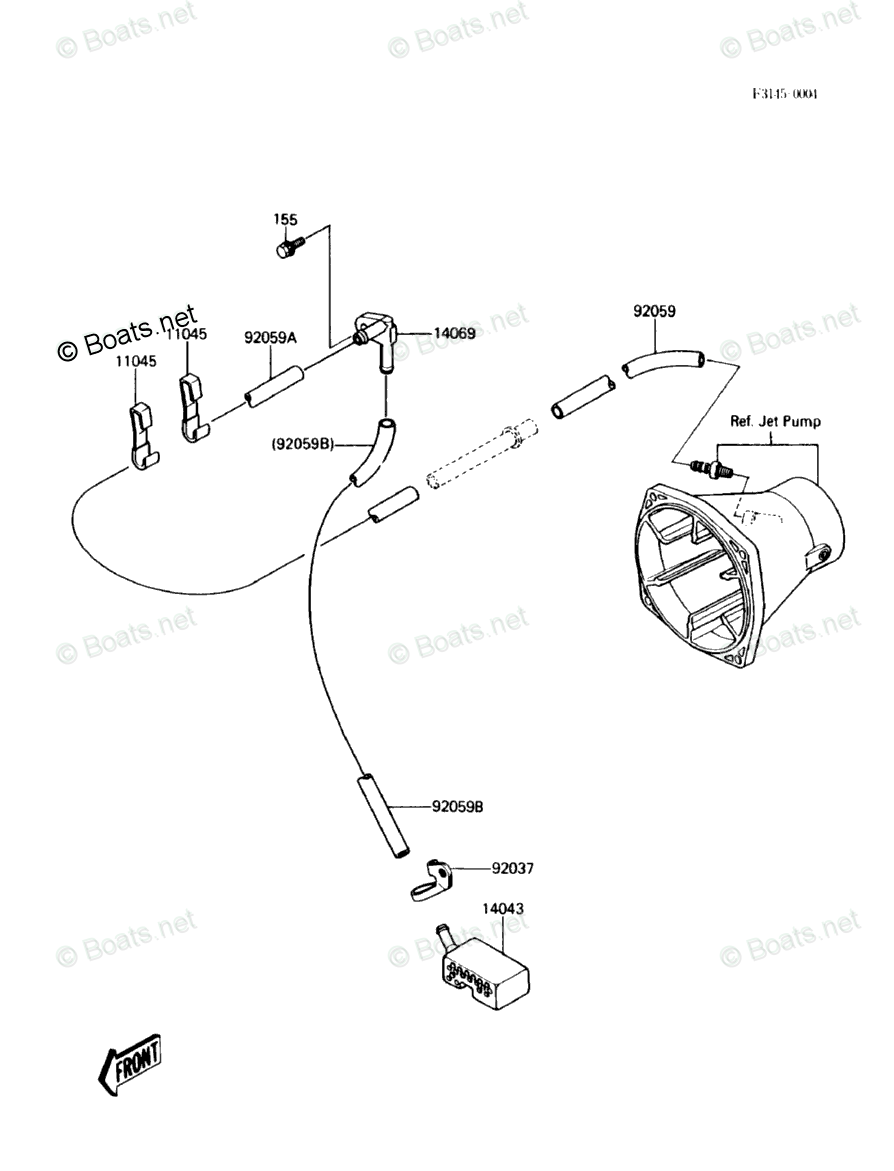 © Boats.net
© Boats.net
© Boats.net
F3145-0004
155
© Boats.net
11045
11045
92059A
14069
© Boats.net
92059
© Boats.net
(92059B)
Ref. Jet Pump
© Boats.net
© Boats.net
© Boats.net
92059B
92037
14043
© Boats.net
© Boats.net
© Boats.net
FRONT