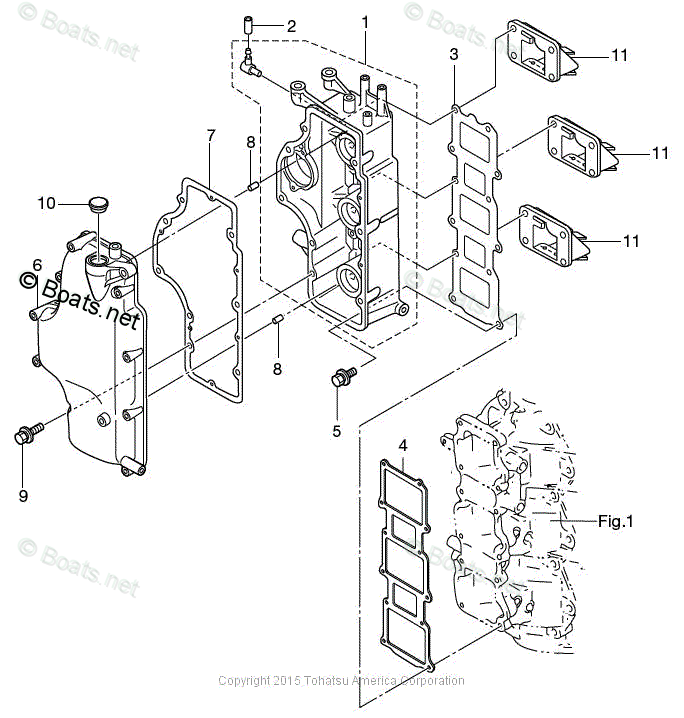 © Boats.net

© Boats.net

2

1

3

11

11

11

7

8

10

6

© Boats.net

© Boats.net

8

5

9

4

Fig.1

© Boats.net

© Boats.net

Copyright 2015 Tohatsu America Corporation