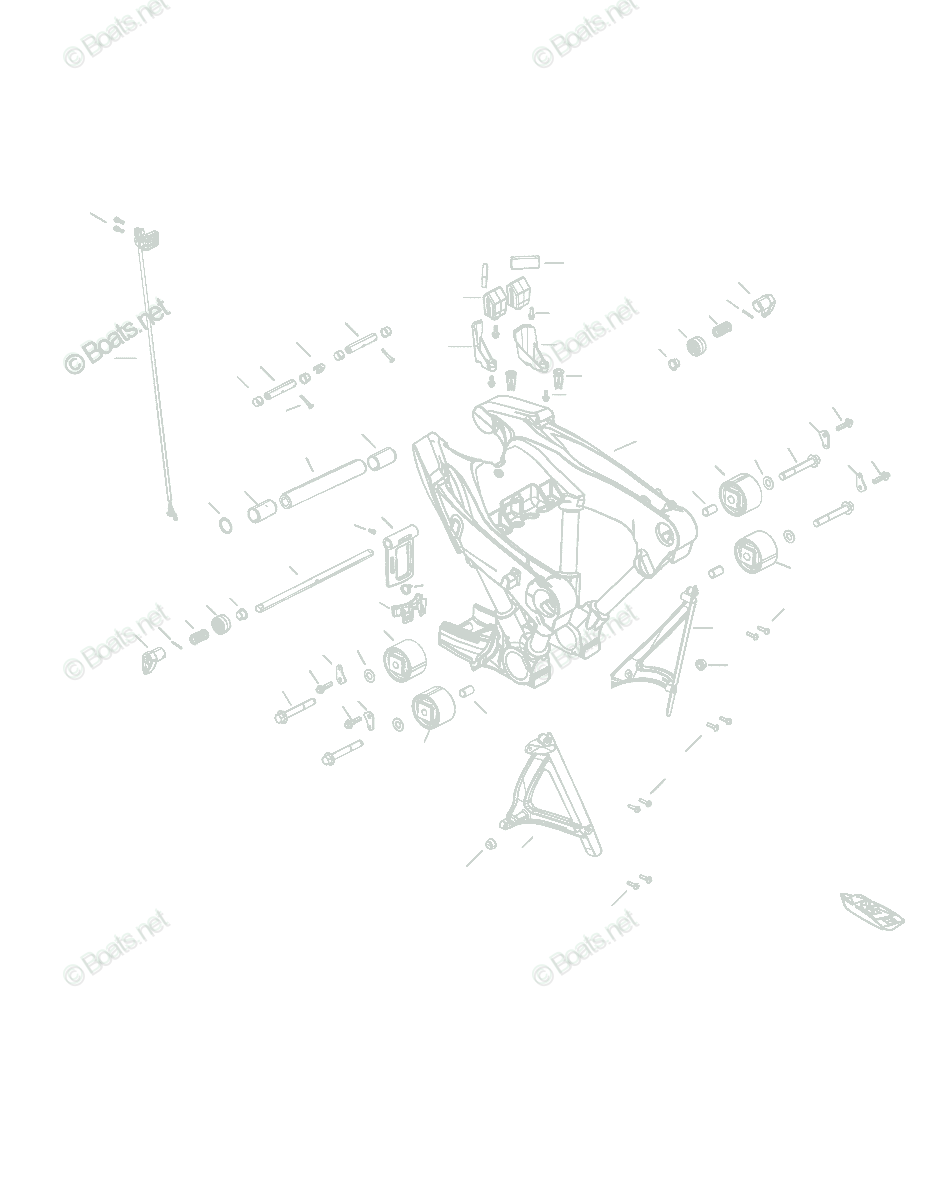 © Boats.net
© Boats.net
© Boats.net
© Boats.net
© Boats.net
© Boats.net
© Boats.net
© Boats.net