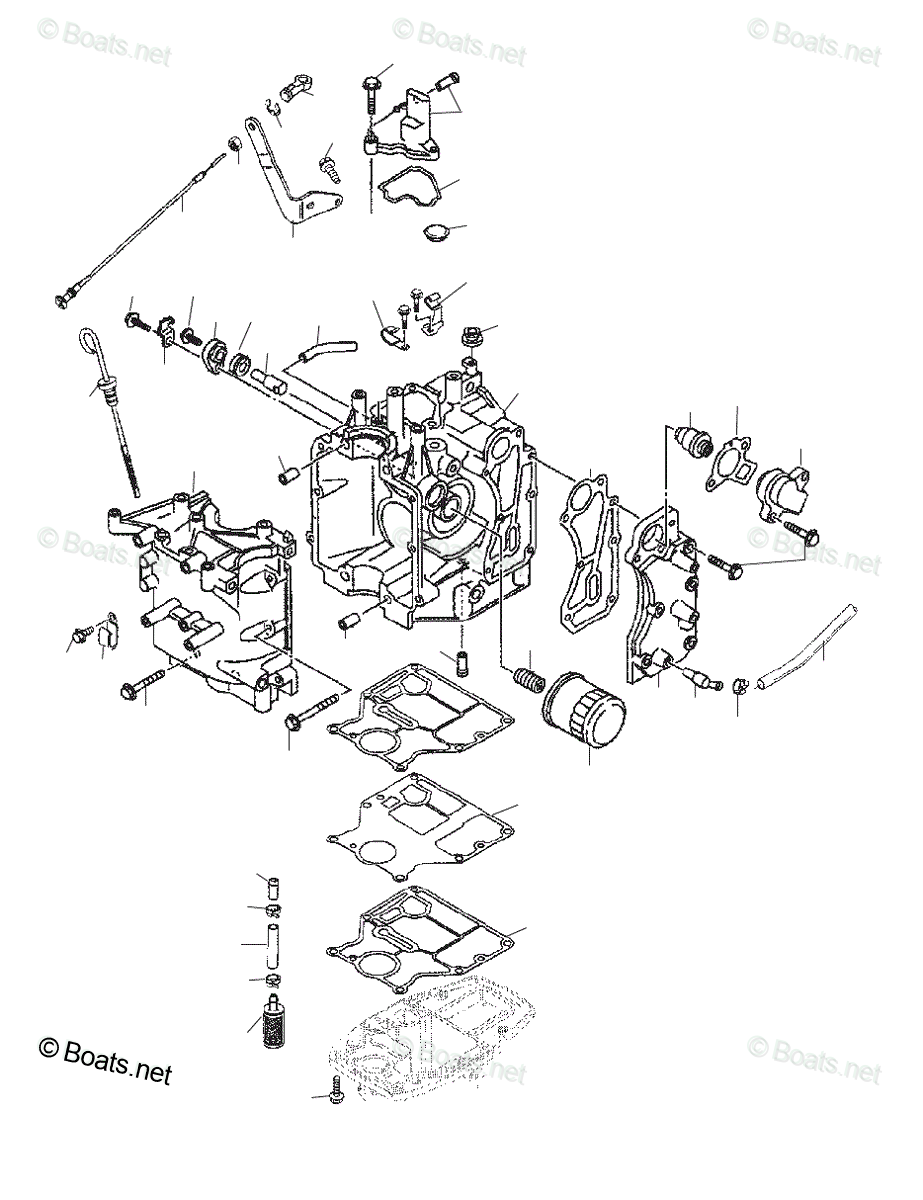 © Boats.net © Boats.net © Boats.net

© Boats.net © Boats.net © Boats.net

© Boats.net © Boats.net © Boats.net