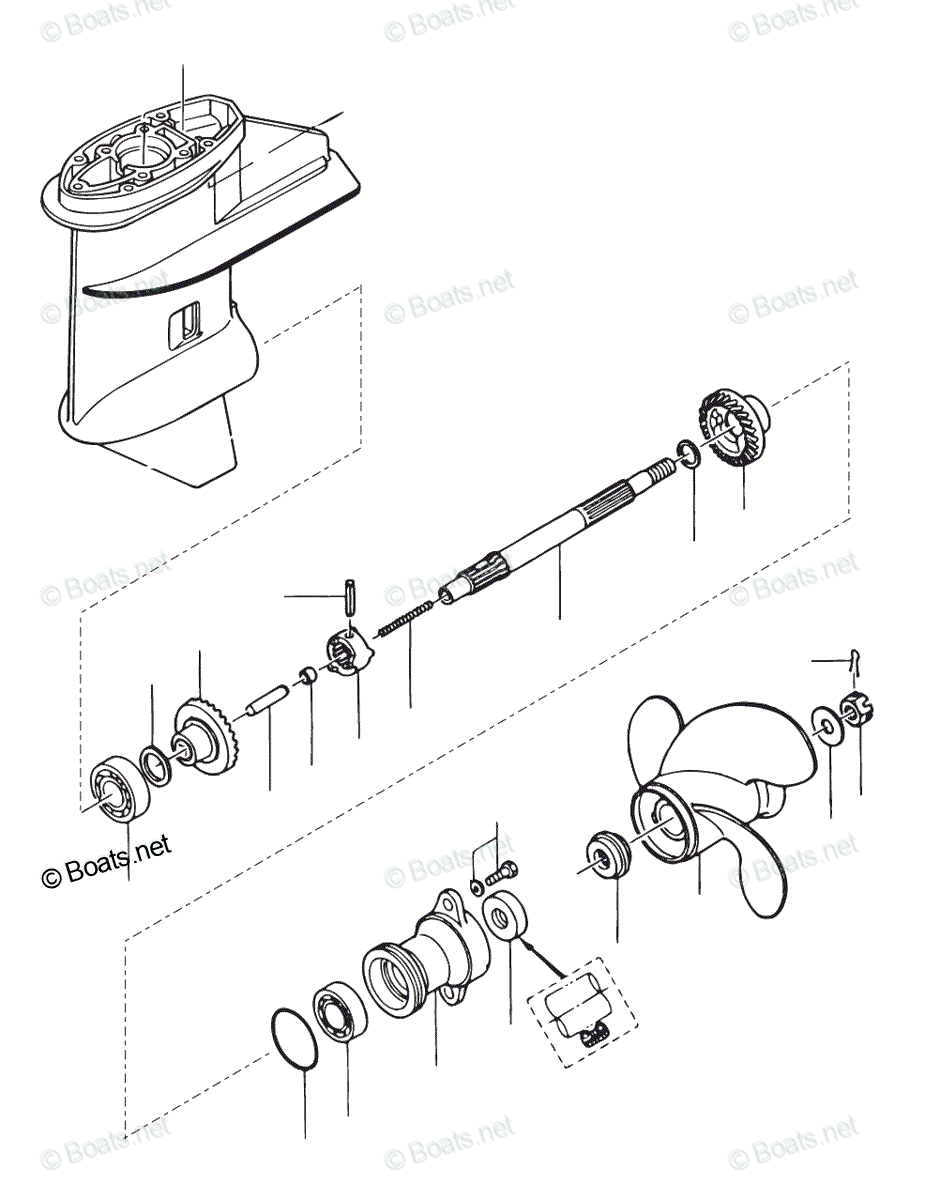 © Boats.net © Boats.net © Boats.net

© Boats.net © Boats.net © Boats.net

© Boats.net © Boats.net © Boats.net

© Boats.net

© Boats.net © Boats.net

© Boats.net © Boats.net © Boats.net