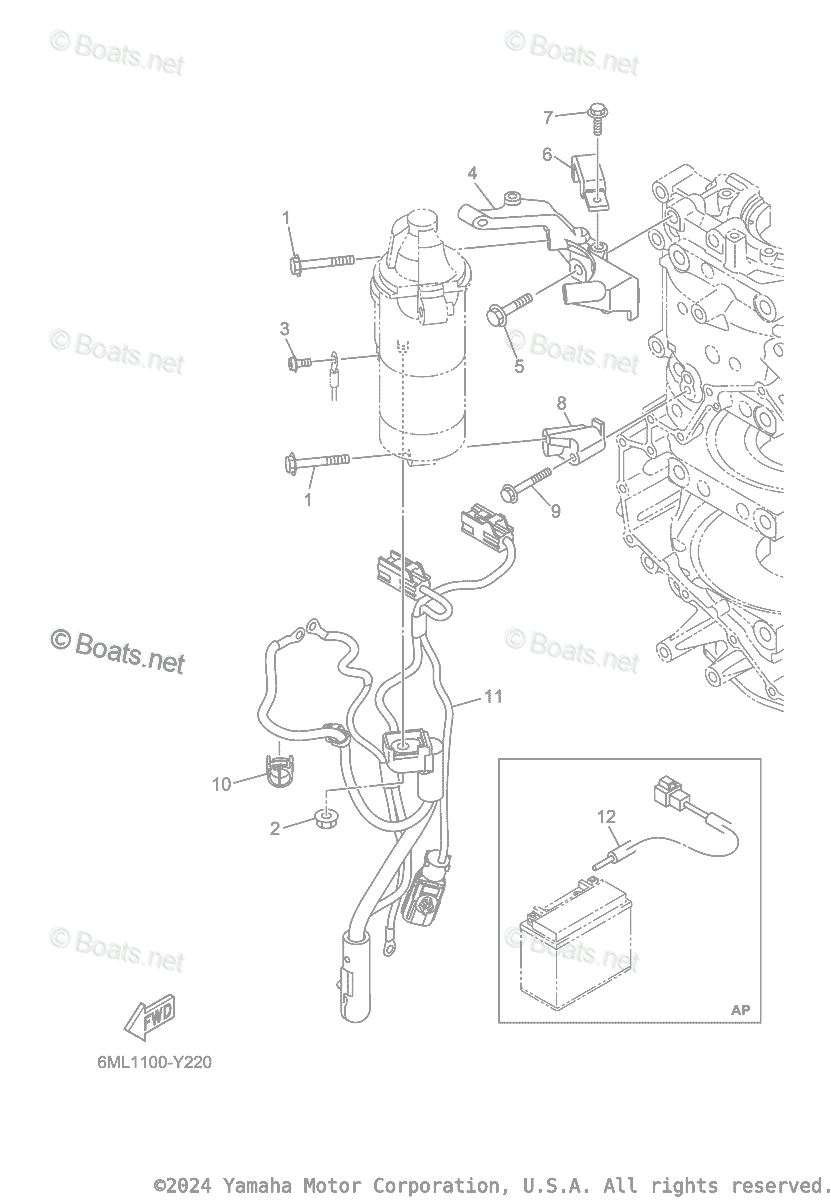 © Boats.net
© Boats.net
7
6
4
1
3
5
© Boats.net
© Boats.net
8
1
9
© Boats.net
© Boats.net
11
10
2
12
© Boats.net
© Boats.net
AP
FWD
6ML1100-Y220
©2024 Yamaha Motor Corporation, U.S.A. All rights reserved.