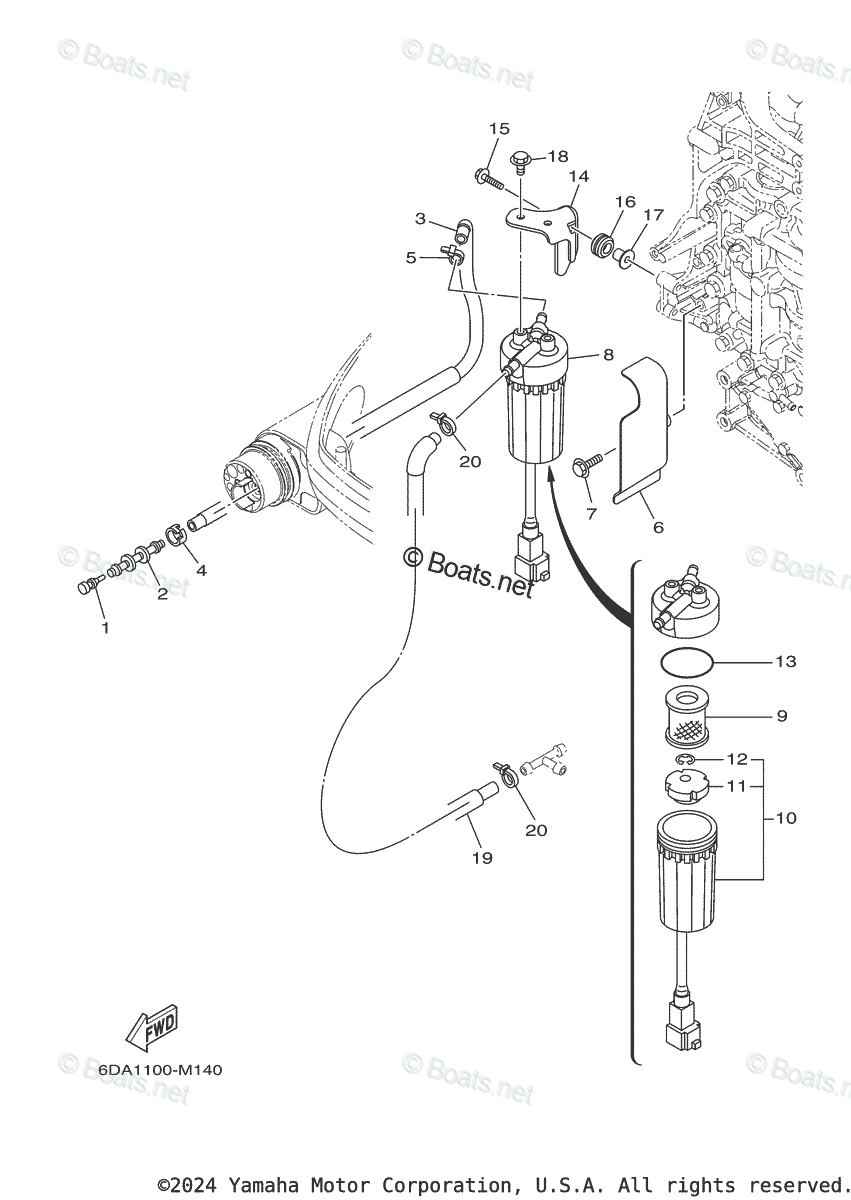 © Boats.net
© Boats.net
© Boats.net

15
18
14
3
16
17
5
8
20
7
6
4
2
1
© Boats.net
© Boats.net
© Boats.net
13
9
12
11
10
20
19
FWD
6DA1100-M140
© Boats.net
© Boats.net
© Boats.net

©2024 Yamaha Motor Corporation, U.S.A. All rights reserved.