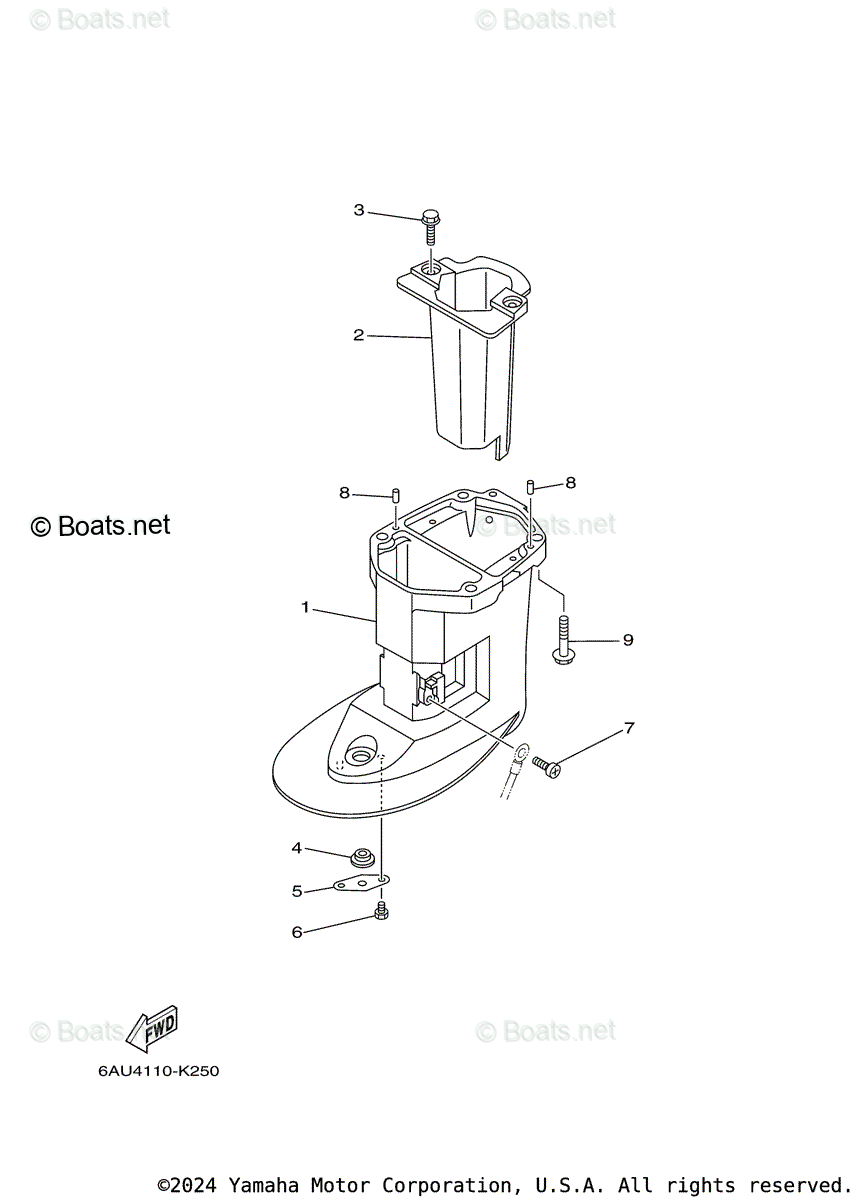 © Boats.net © Boats.net

3

2

8 8

© Boats.net © Boats.net

1

9

7

4

5

6

© Boats.net FWD © Boats.net

6AU4110-K250

©2024 Yamaha Motor Corporation, U.S.A. All rights reserved.