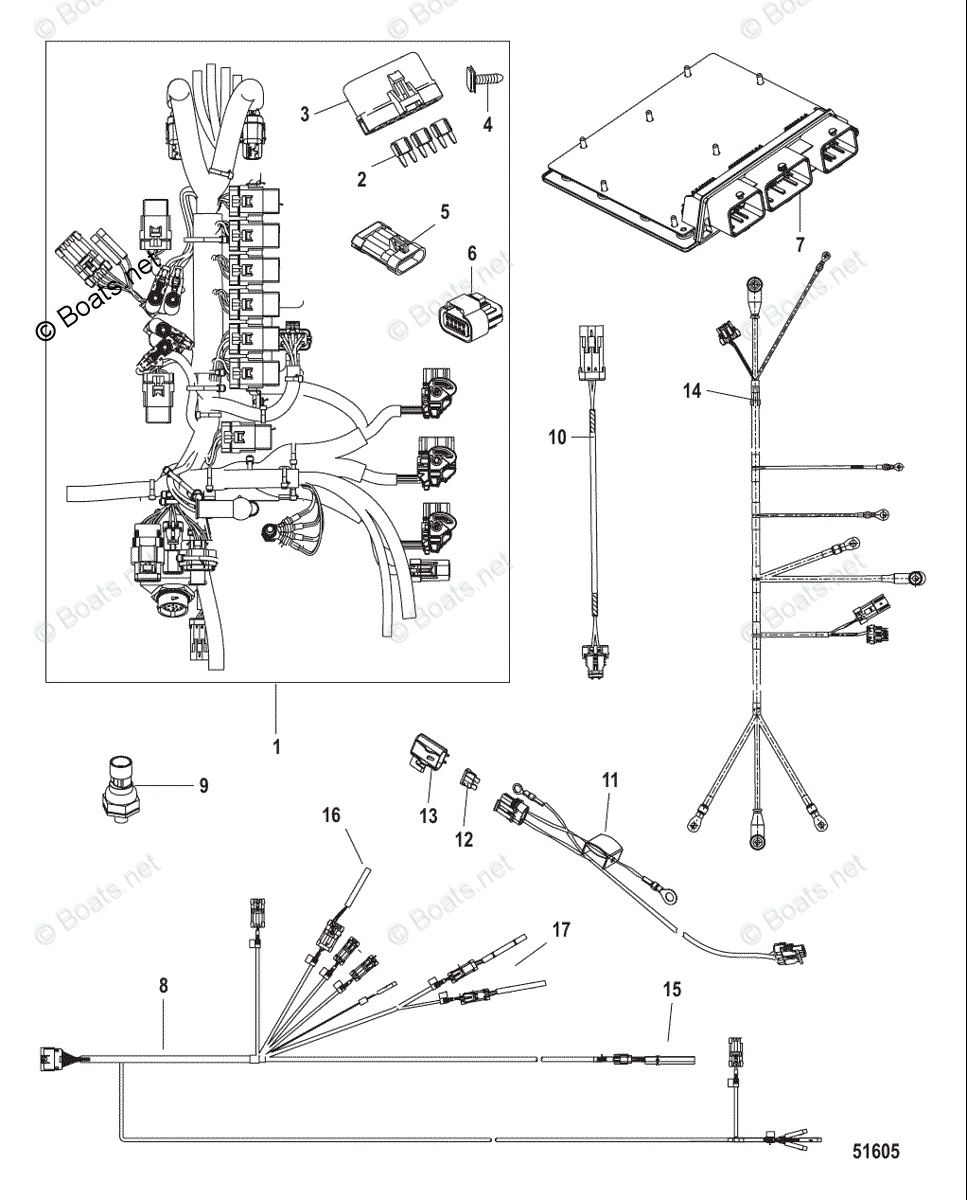 © Boats.net
3
4
2
5
6
7
14
10
1
9
13
12
11
16
17
8
15
51605