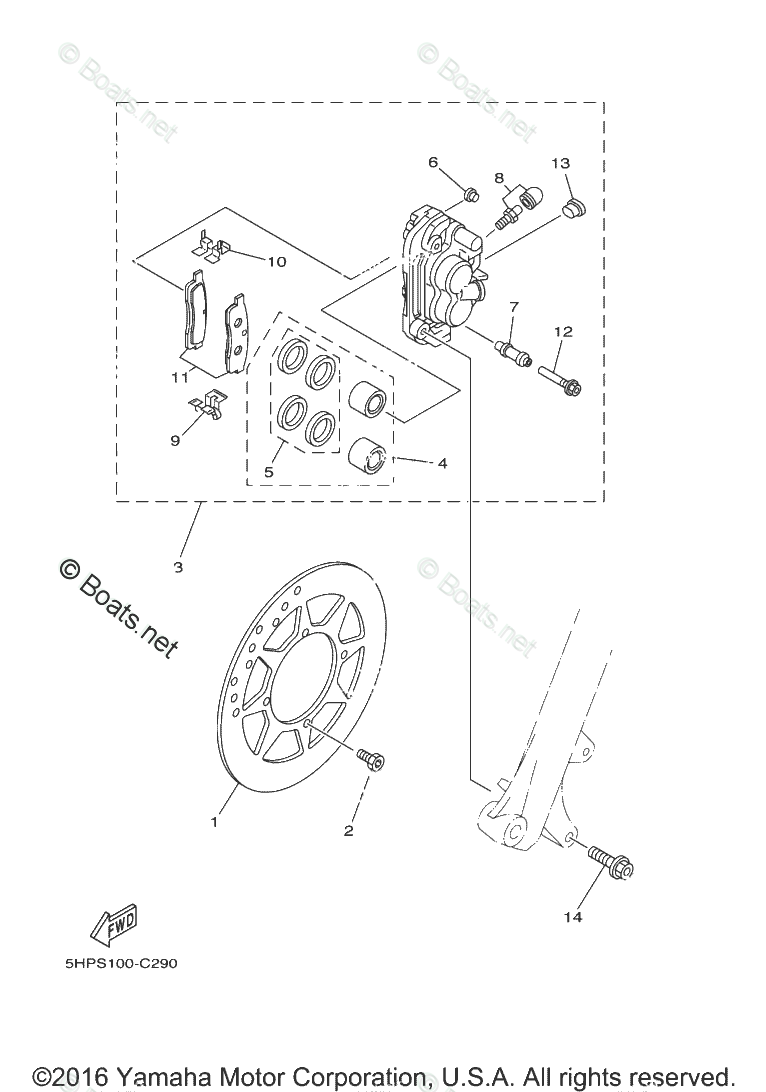 © Boats.net
© Boats.net
6
8
13
10
7
12
11
9
5
4
3
© Boats.net
© Boats.net
1
2
14
FWD
5HPS100-C290
©2016 Yamaha Motor Corporation, U.S.A. All rights reserved.