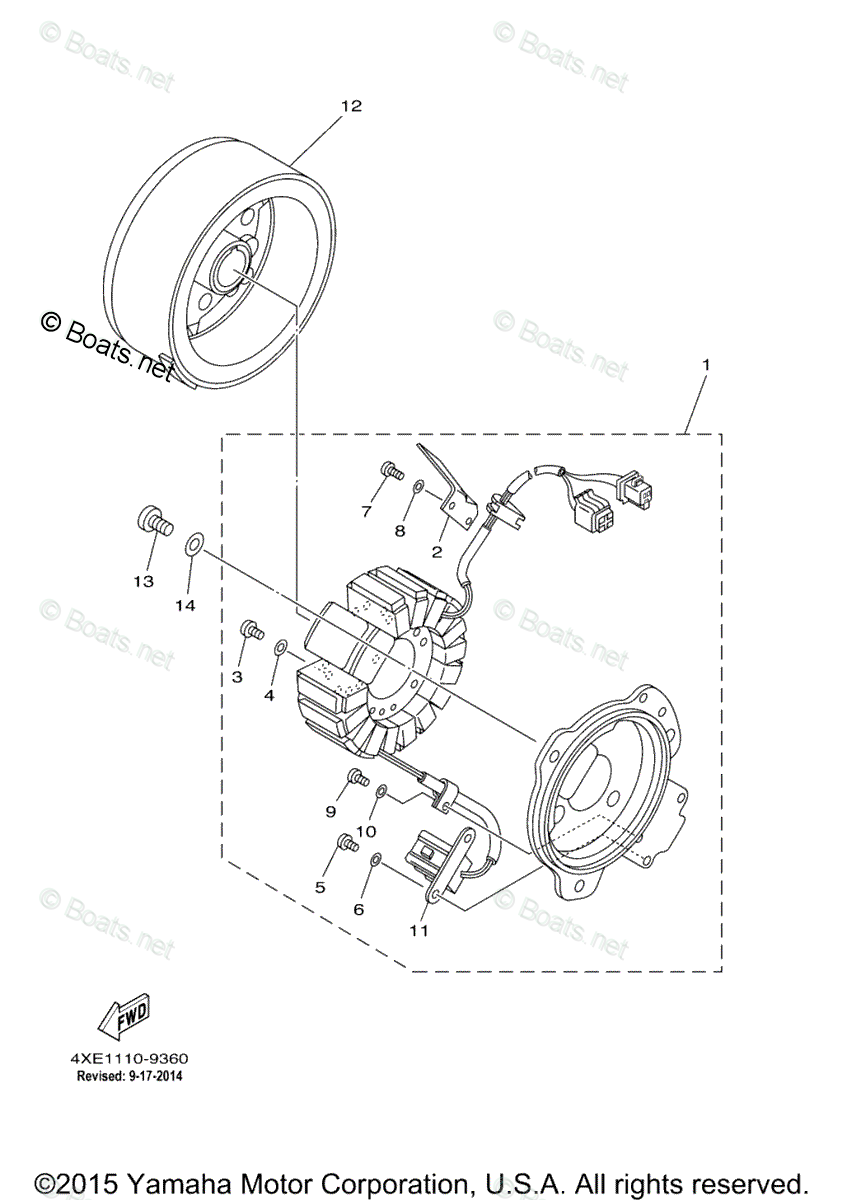 © Boats.net
© Boats.net
12
© Boats.net
© Boats.net
1
7
8
2
13
14
© Boats.net
© Boats.net
3
4
9
10
5
6
11
© Boats.net
© Boats.net
FWD
4XE1110-9360
Revised: 9-17-2014
©2015 Yamaha Motor Corporation, U.S.A. All rights reserved.