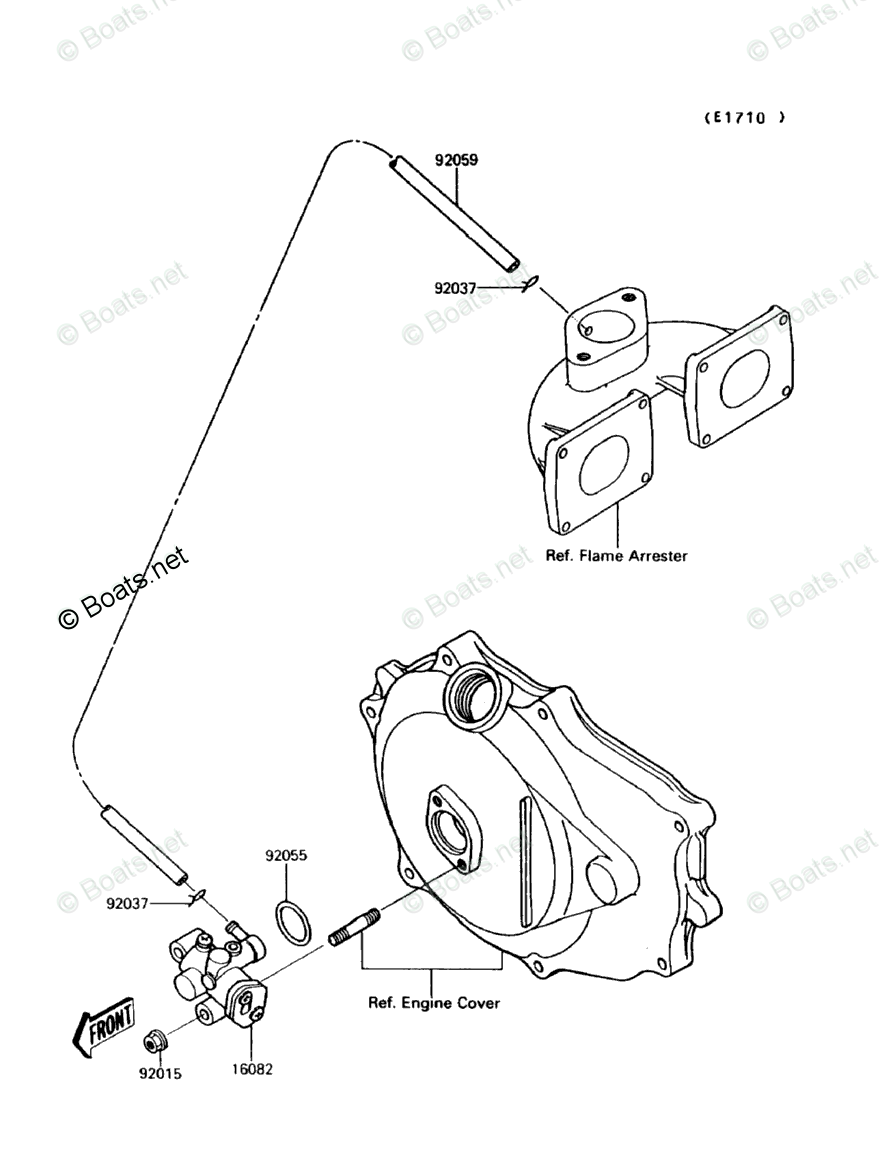 © Boats.net © Boats.net © Boats.net

(E1710 )

92059

92037

© Boats.net © Boats.net © Boats.net

Ref. Flame Arrester

© Boats.net

© Boats.net © Boats.net

92055

92037

© Boats.net © Boats.net © Boats.net

Ref. Engine Cover

FRONT

92015

16082