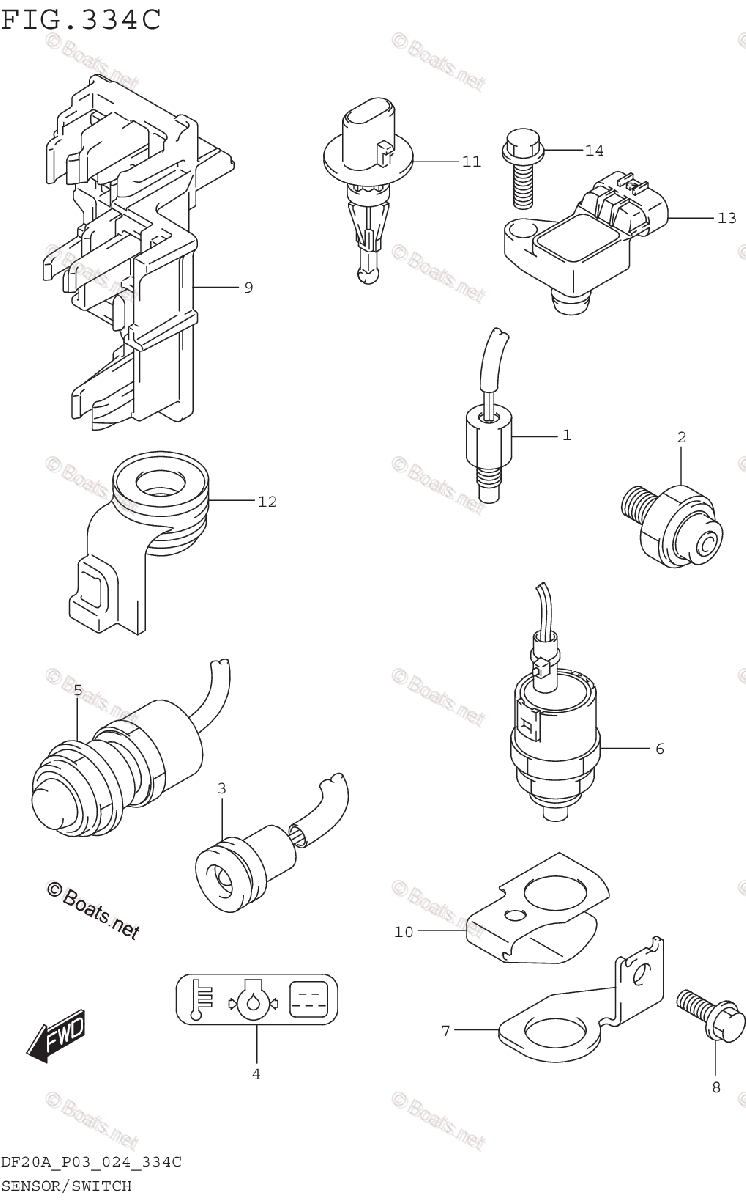 FIG.334C

© Boats.net

11

14

13

9

1

2

12

5

6

3

© Boats.net

10

FWD

7

4

8

DF20A_P03_024_334C
SENSOR/SWITCH