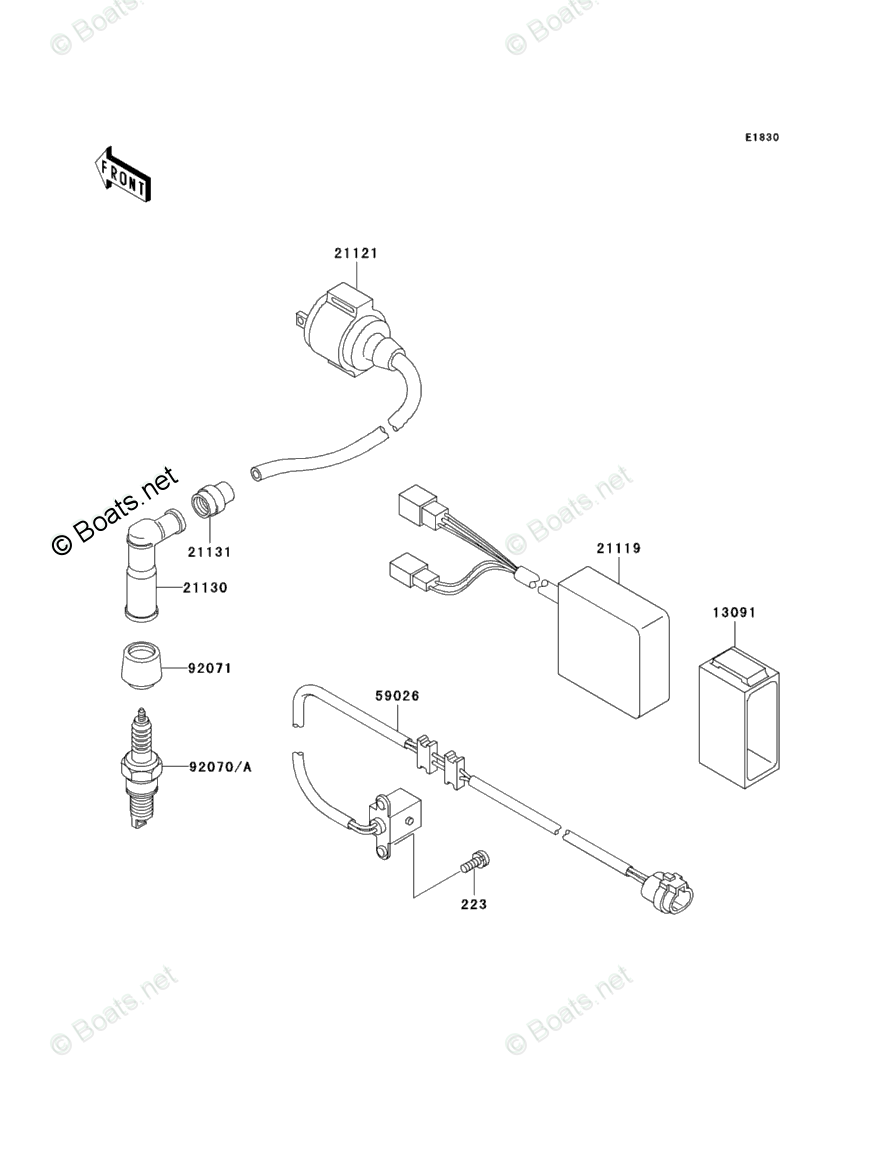 © Boats.net
© Boats.net
E1830
FRONT
21121
© Boats.net
21131
21130
© Boats.net
21119
13091
92071
59026
92070/A
223
© Boats.net
© Boats.net