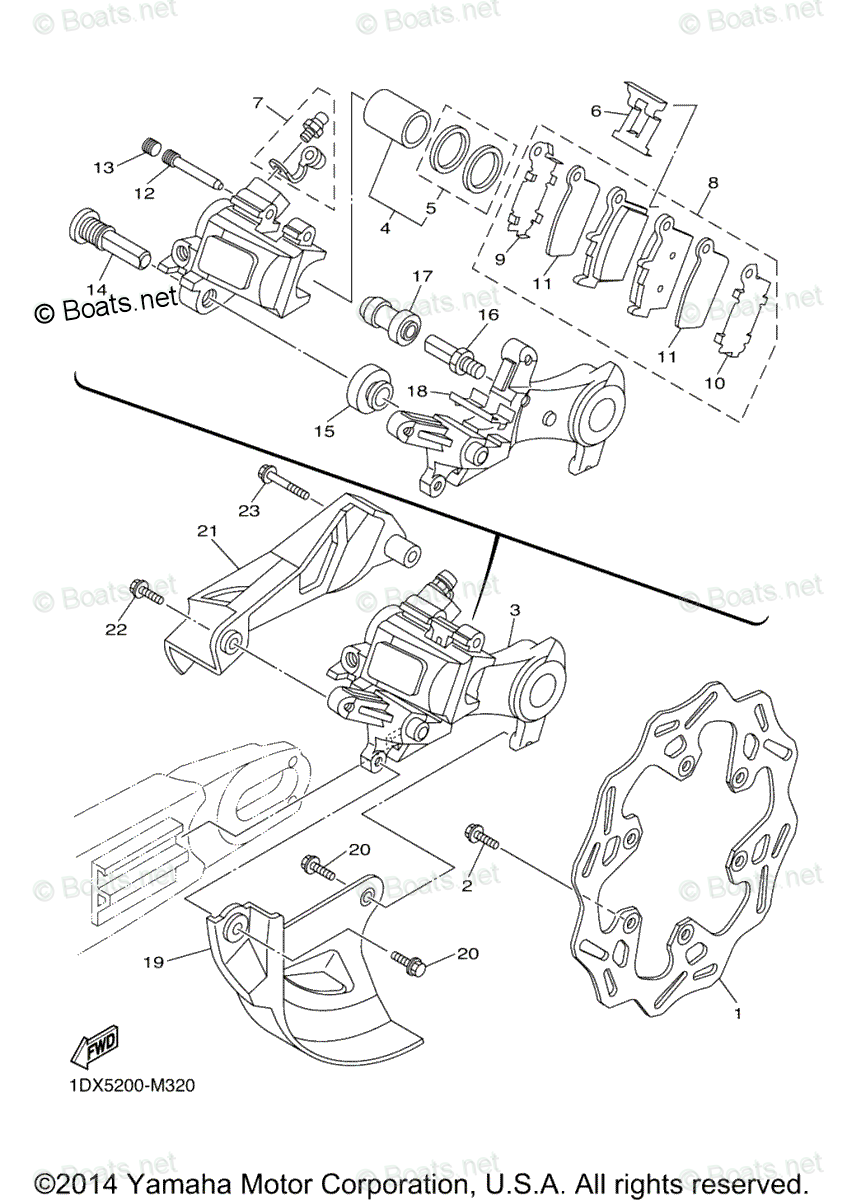 © Boats.net © Boats.net © Boats.net

7
6
13
12
4
5
8
9
11
14
© Boats.net
17
16
11
10
18
15
23
21
22
3
20
2
19
20
1
FWD
1DX5200-M320

©2014 Yamaha Motor Corporation, U.S.A. All rights reserved.