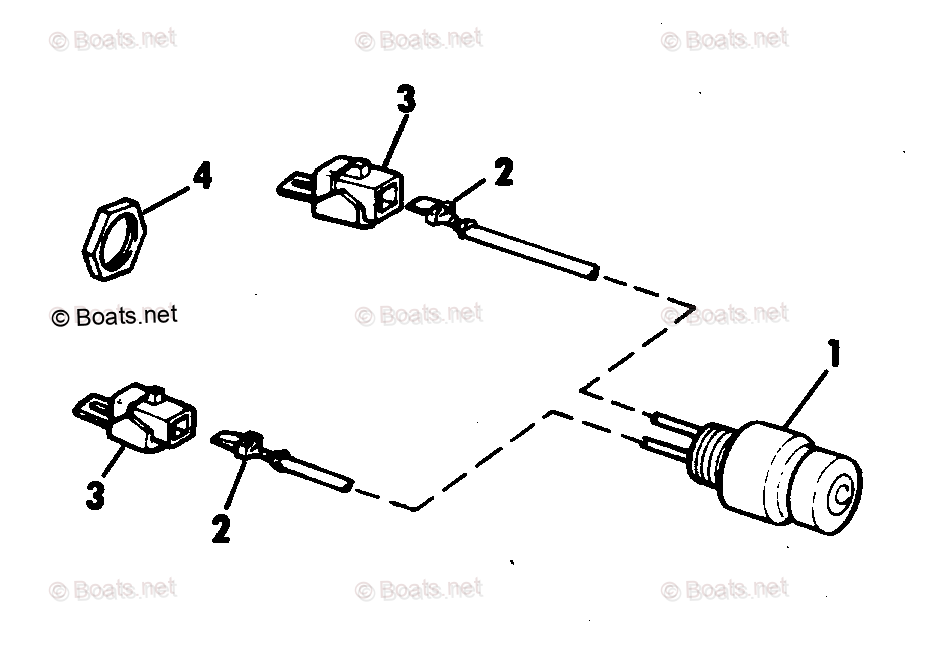 © Boats.net © Boats.net © Boats.net

3

4

2

© Boats.net © Boats.net © Boats.net

1

3

2

© Boats.net © Boats.net © Boats.net