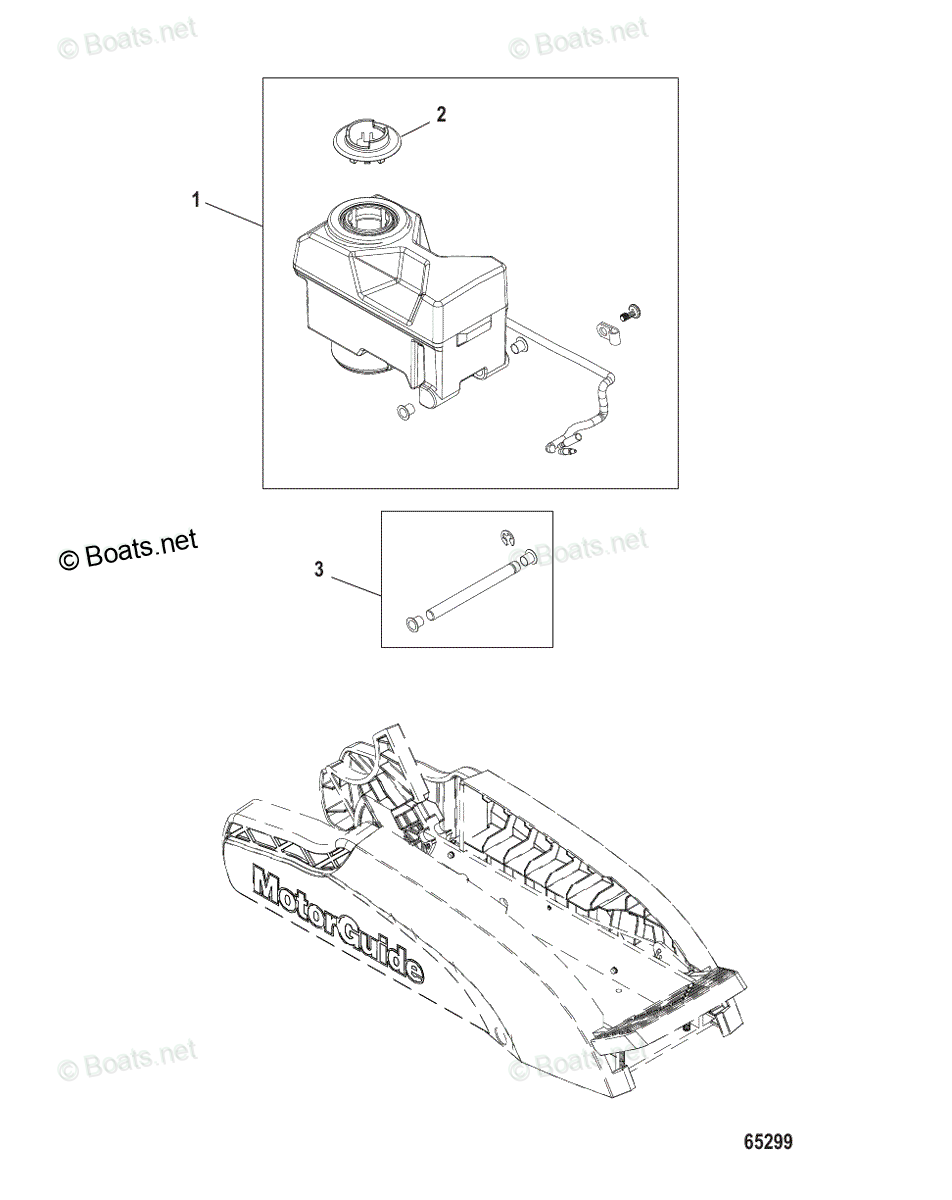 © Boats.net

© Boats.net

2

1

© Boats.net

© Boats.net

3

MotorGuide

© Boats.net

© Boats.net

65299