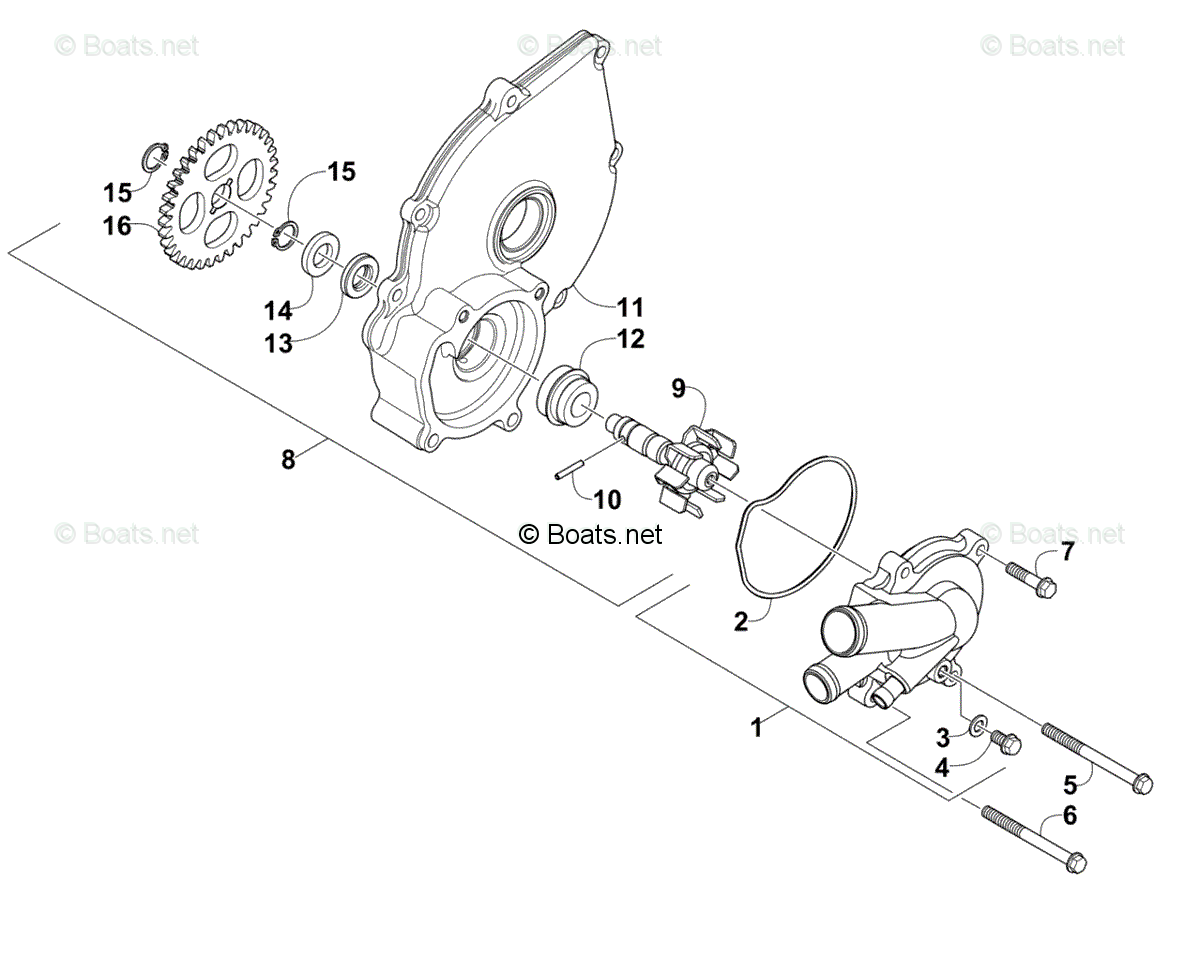 © Boats.net © Boats.net © Boats.net

15
16
15
14
13
11
12
9
8
10
© Boats.net
© Boats.net © Boats.net
7
2
1
3
4
5
6