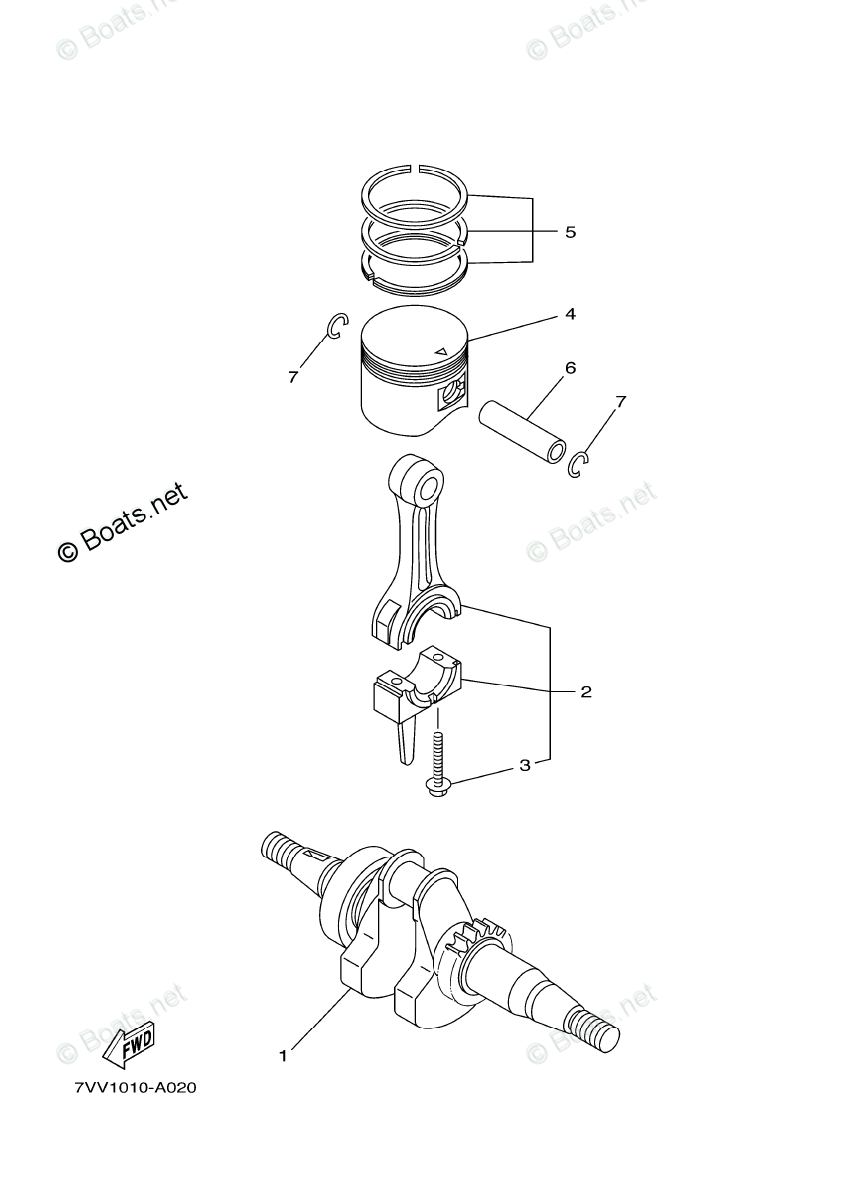 © Boats.net

© Boats.net

5

4

7

6

7

© Boats.net

© Boats.net

2

3

1

© Boats.net

© Boats.net

FWD

7VV1010-A020