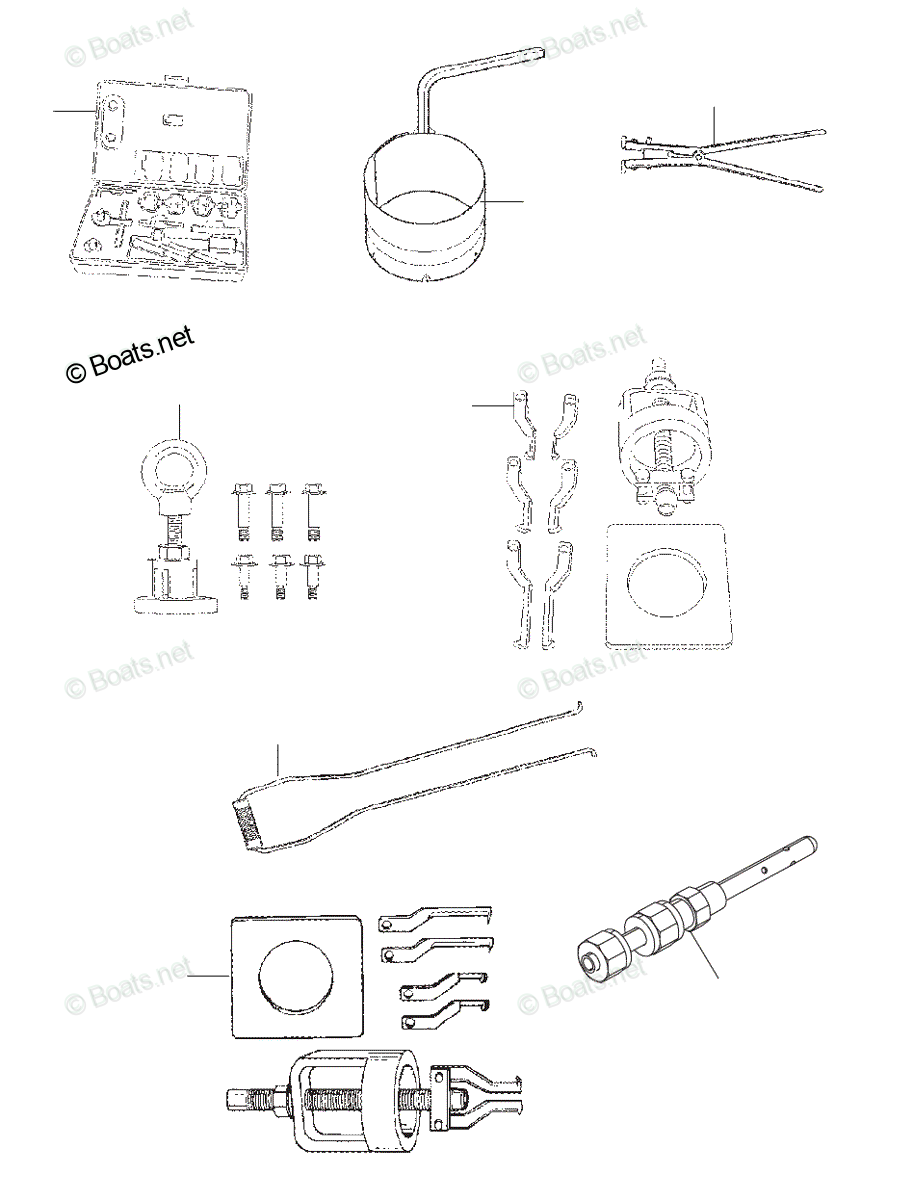 © Boats.net
© Boats.net
© Boats.net
© Boats.net
© Boats.net
© Boats.net
© Boats.net
© Boats.net