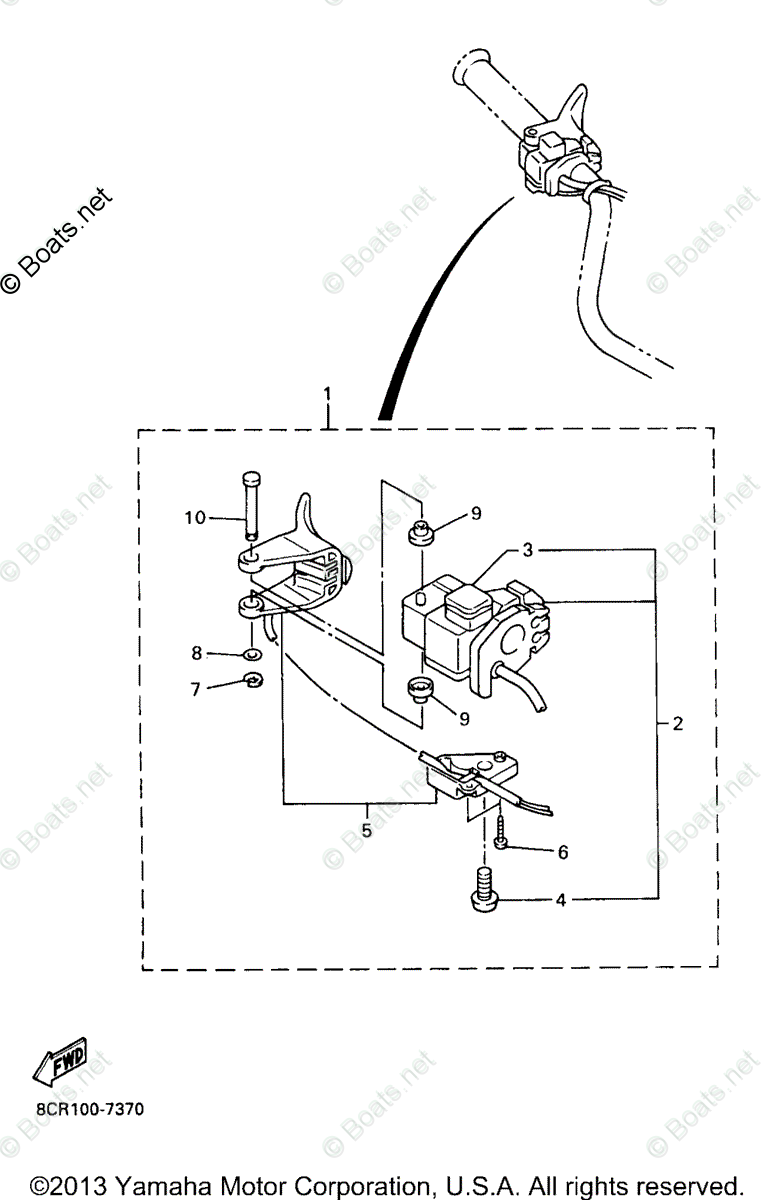 © Boats.net

1

10

9

3

8

7

9

2

5

6

4

FWD

8CR100-7370

©2013 Yamaha Motor Corporation, U.S.A. All rights reserved.