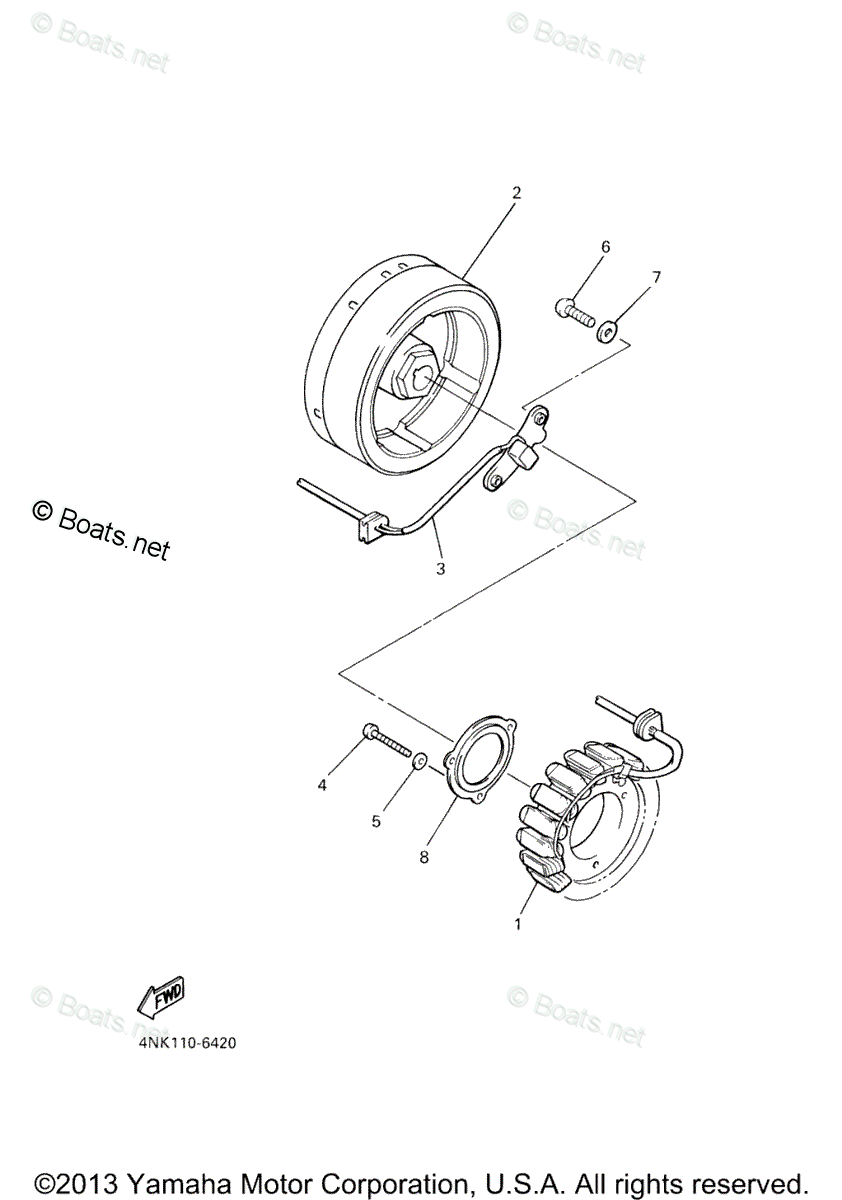 © Boats.net

© Boats.net

2

6

7

© Boats.net

© Boats.net

3

4

5

8

1

FWD

© Boats.net

© Boats.net

4NK110-6420

©2013 Yamaha Motor Corporation, U.S.A. All rights reserved.