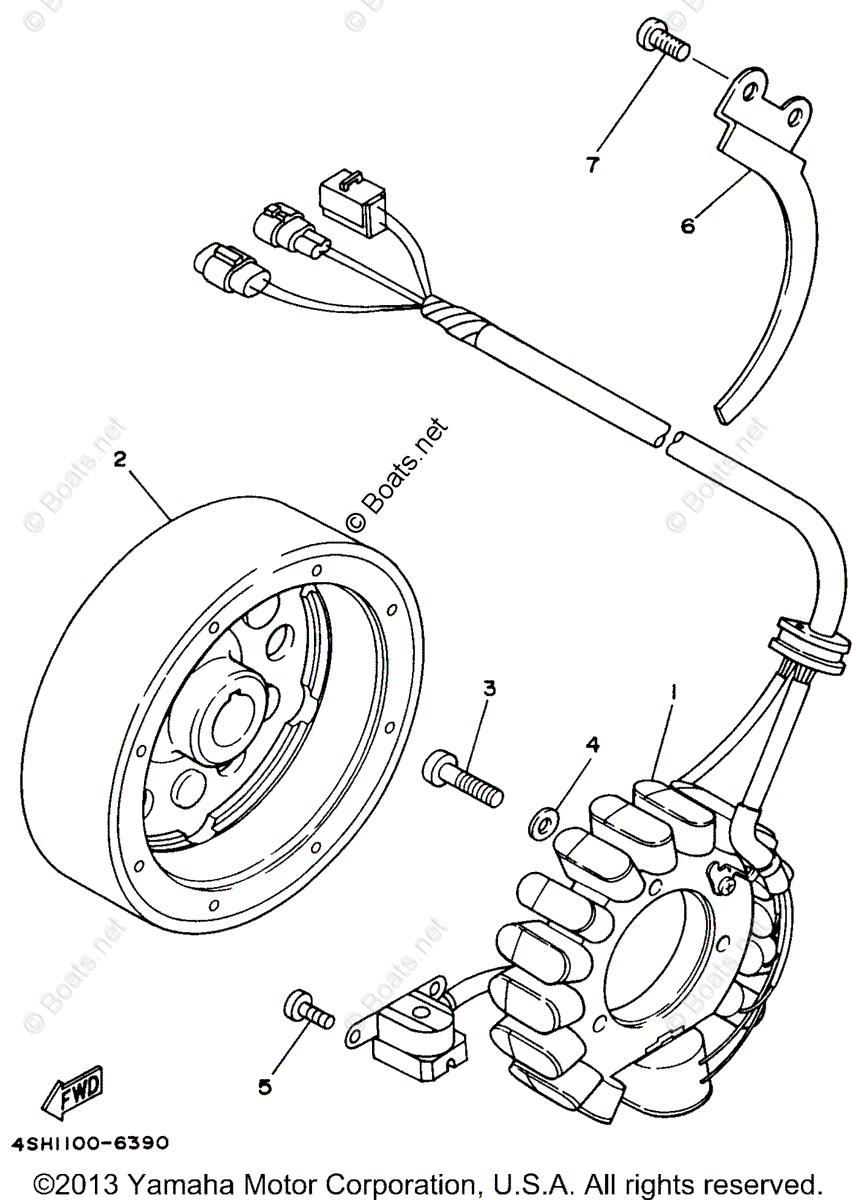 7
6
2
© Boats.net
3
1
4
5
FWD
4SH1100-6390
©2013 Yamaha Motor Corporation, U.S.A. All rights reserved.