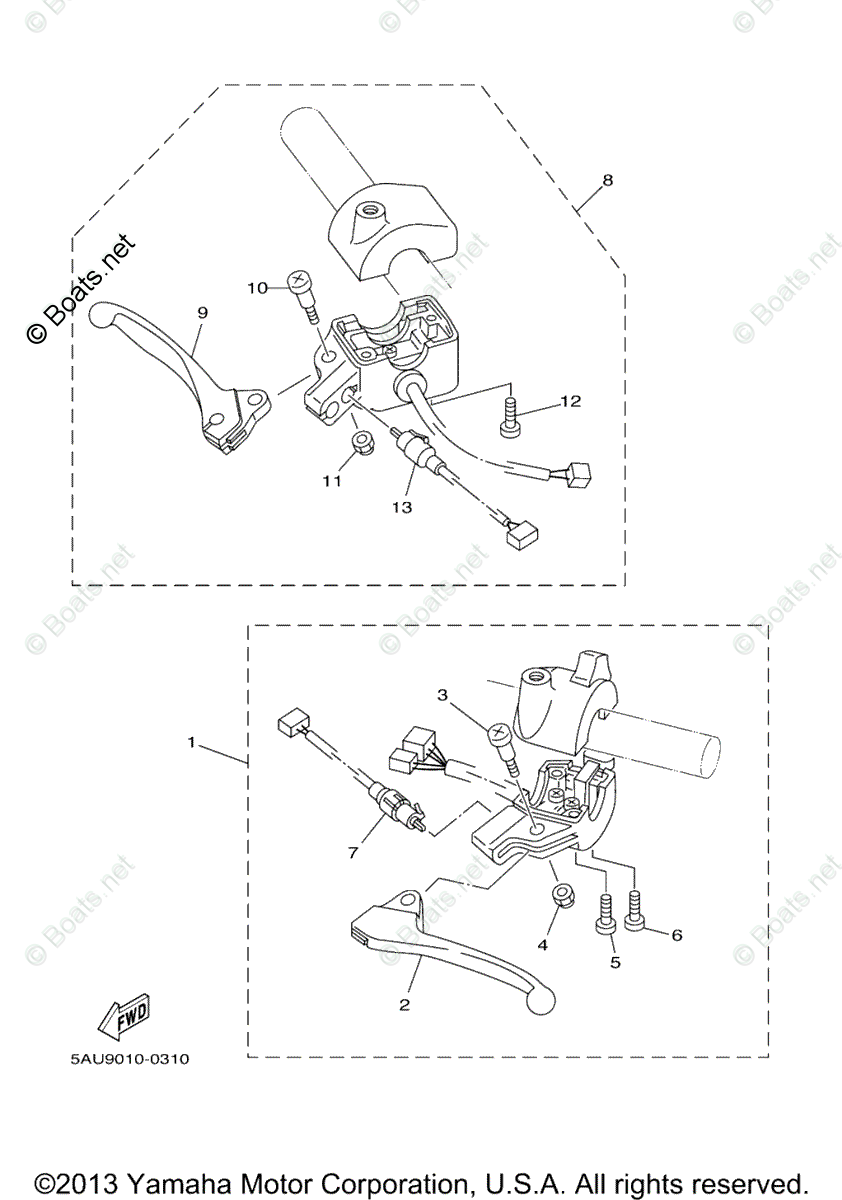 © Boats.net

8

10

9

12

11

13

3

1

7

4

5

6

2

FWD

5AU9010-0310

©2013 Yamaha Motor Corporation, U.S.A. All rights reserved.