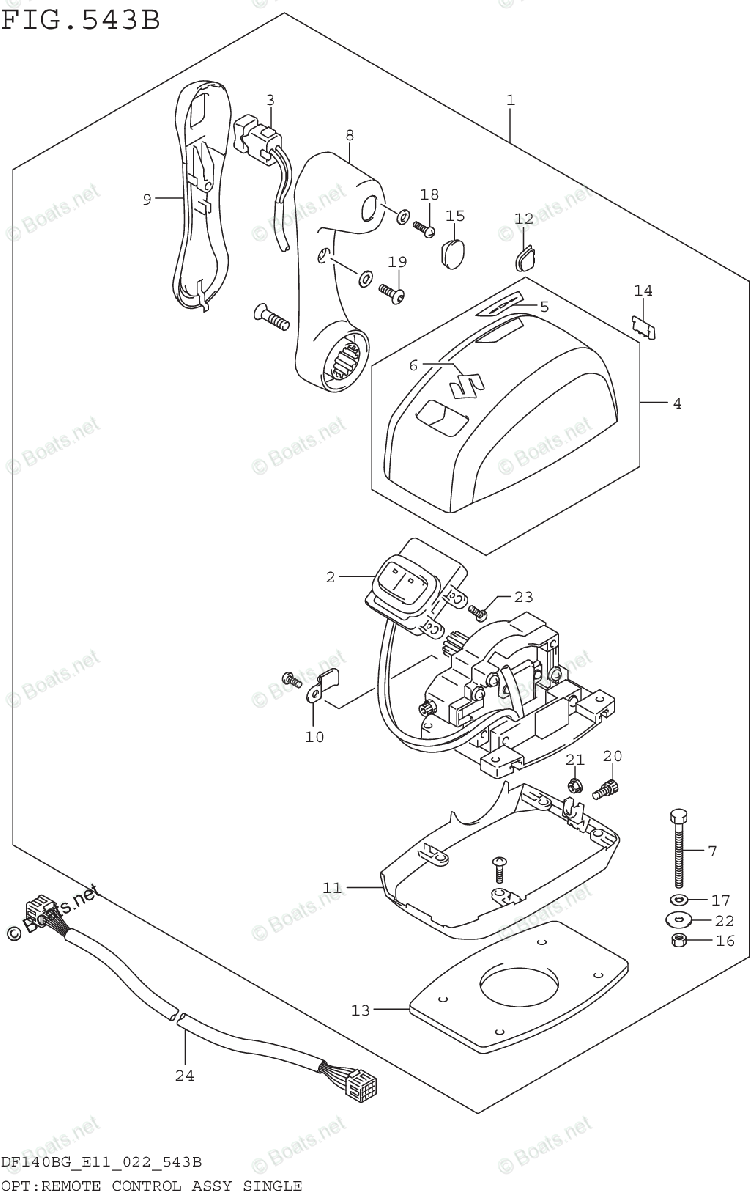 FIG.543B

1
3
8
9
18
15
12
19
5
14
6
4
2
23
10
21
20
7
11
17
22
16
13
24

© Boats.net

DF140BG_E11_022_543B
OPT:REMOTE CONTROL ASSY SINGLE