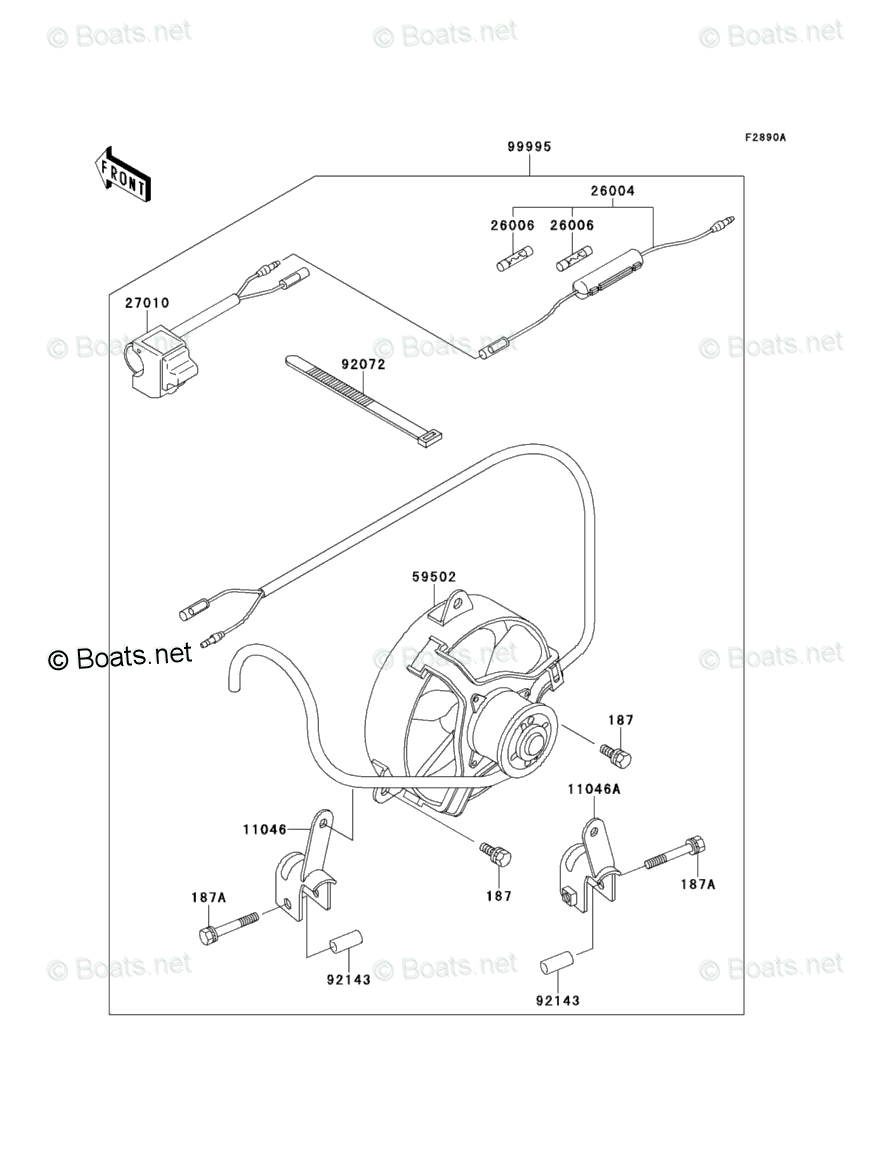 © Boats.net © Boats.net © Boats.net

F2890A

FRONT

99995

26004

26006 26006

27010

© Boats.net © Boats.net © Boats.net

92072

59502

© Boats.net © Boats.net © Boats.net

187

11046A

11046

187

187A

187A

92143

92143

© Boats.net © Boats.net © Boats.net