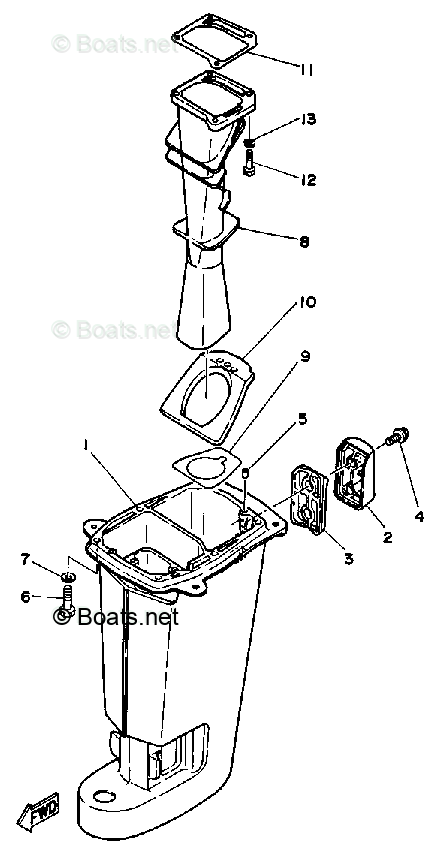 © Boats.net
11
13
12
8
© Boats.net
10
9
5
1
4
2
3
7
6
© Boats.net
FWD