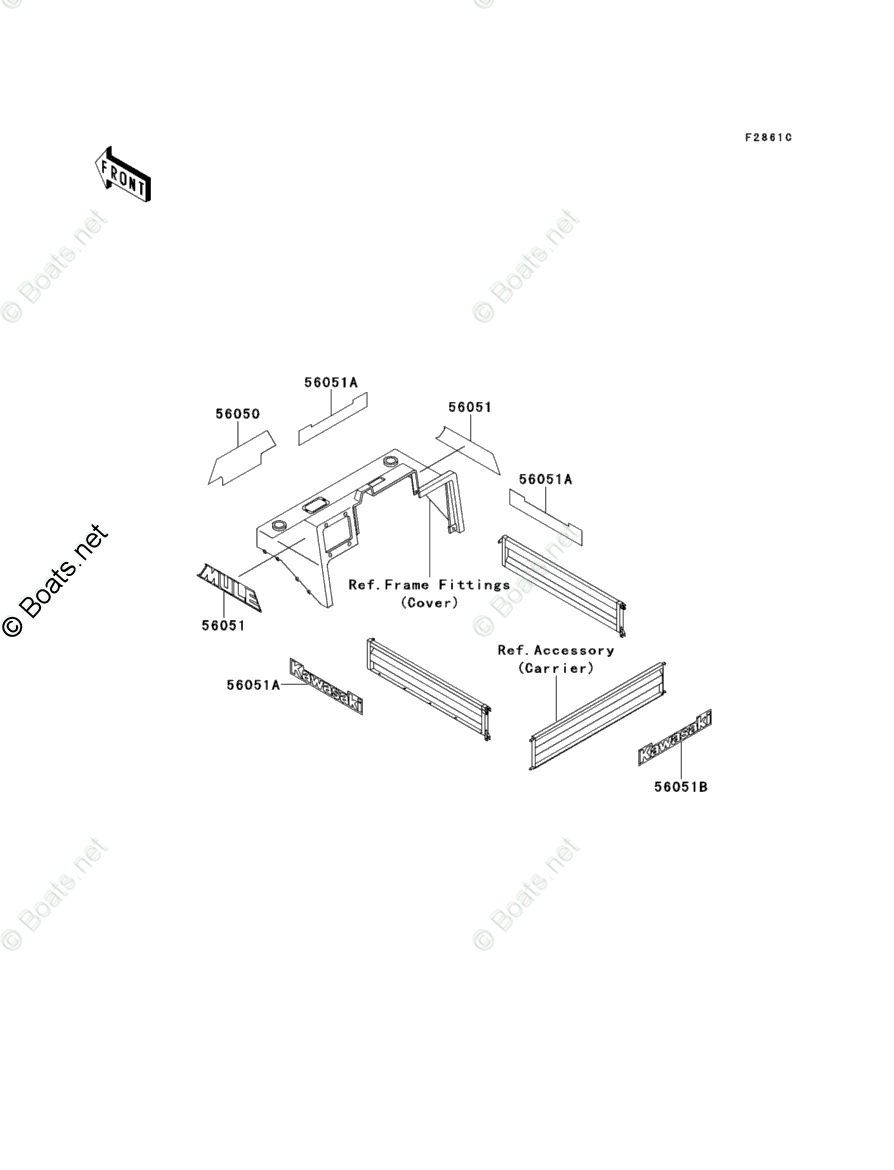 F2861C

FRONT

© Boats.net

© Boats.net

© Boats.net

56051A

56050

56051

56051A

MULE

56051

Ref.Frame Fittings
(Cover)

© Boats.net

Ref.Accessory
(Carrier)

56051A

Kawasaki

Kawasaki

56051B

© Boats.net

© Boats.net